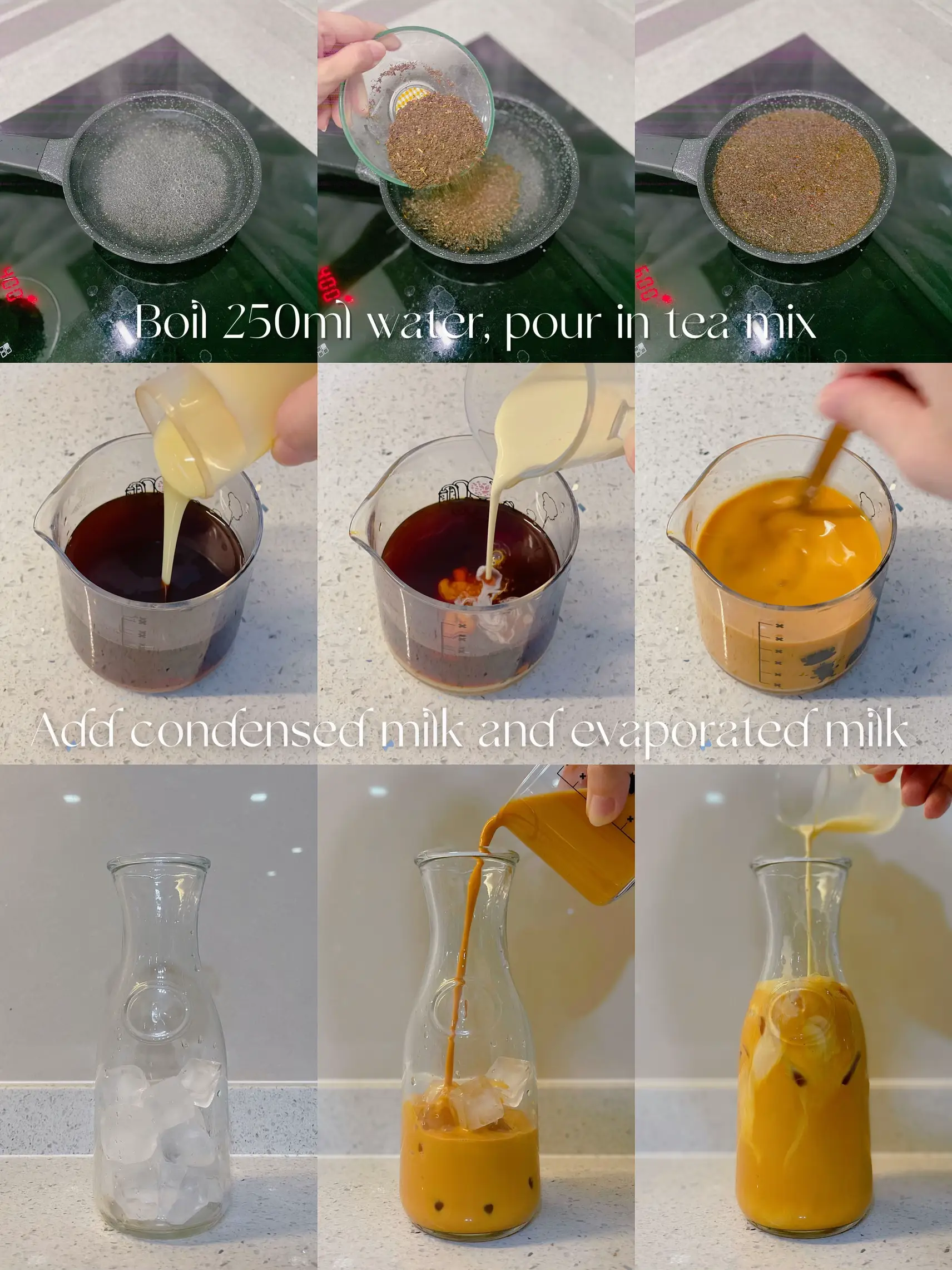 Boil 250ml water, pour in tea mix

Add condensed milk and evaporated milk