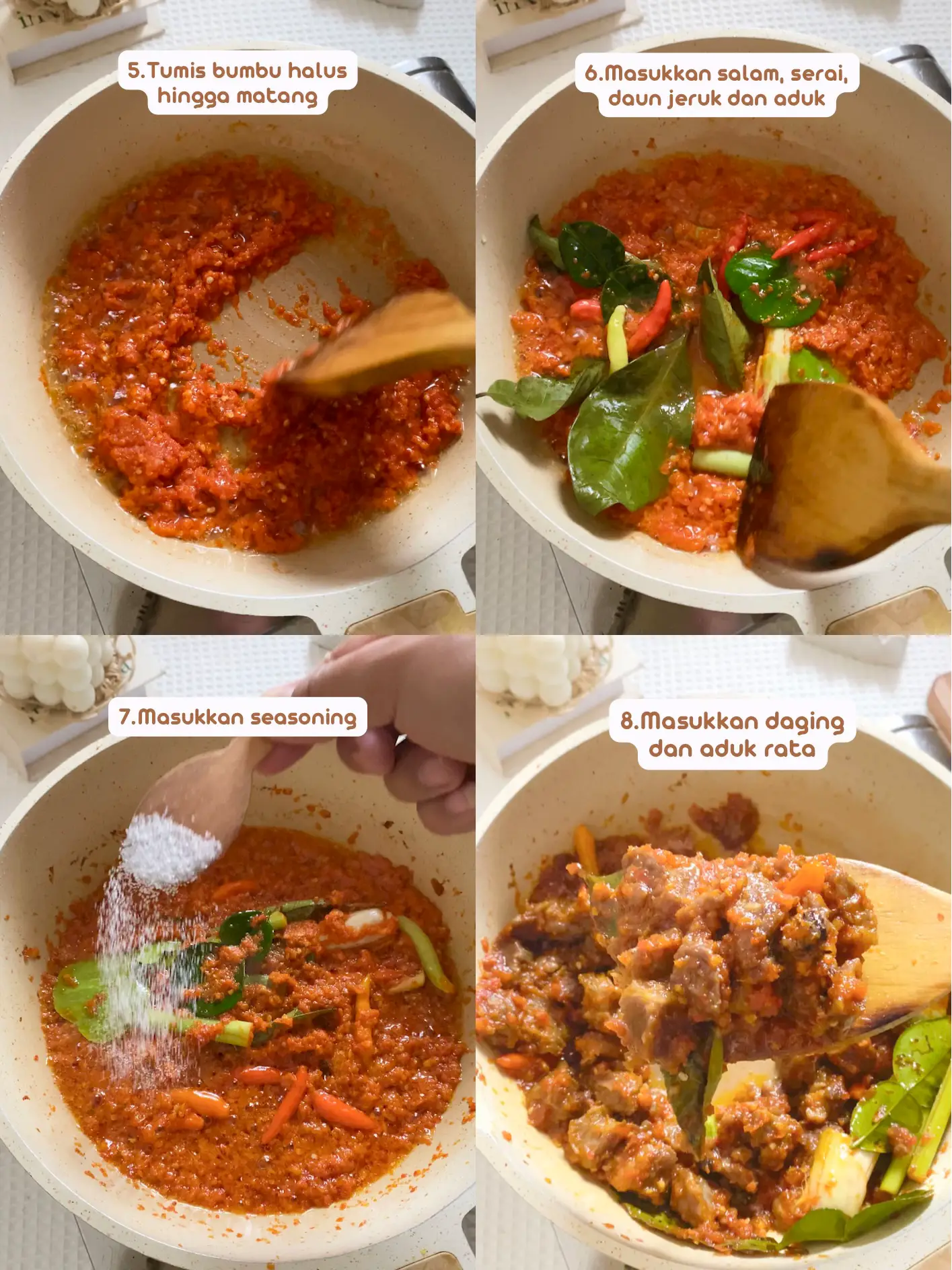 5.Tumis bumbu halus hingga matang

6.Masukkan salam, serai, daun jeruk dan aduk

7.Masukkan seasoning

8.Masukkan daging dan aduk rata