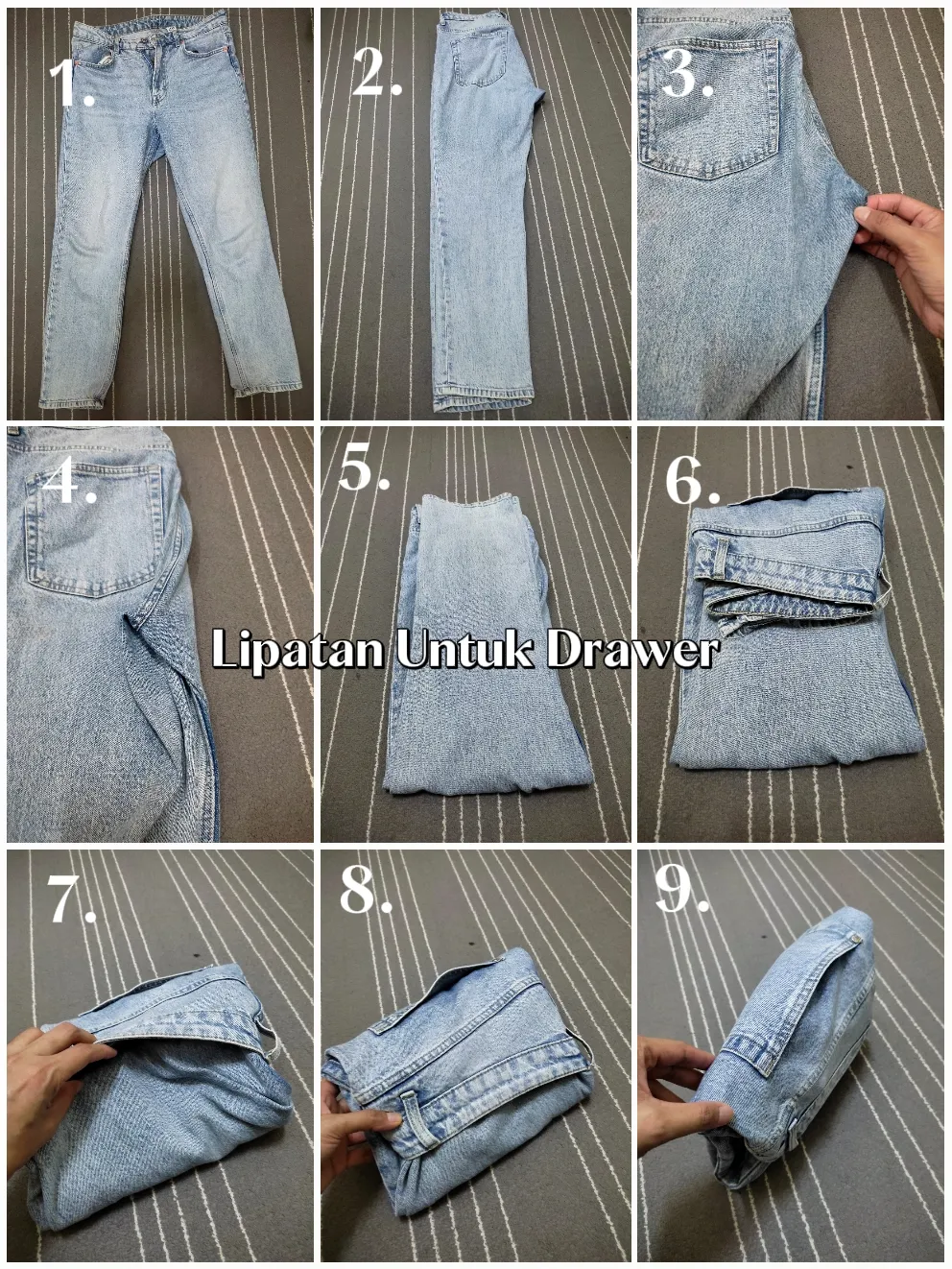 1.
2.
3.
4.
5.
6.
Lipatan Untuk Drawer
7.
8.
9.