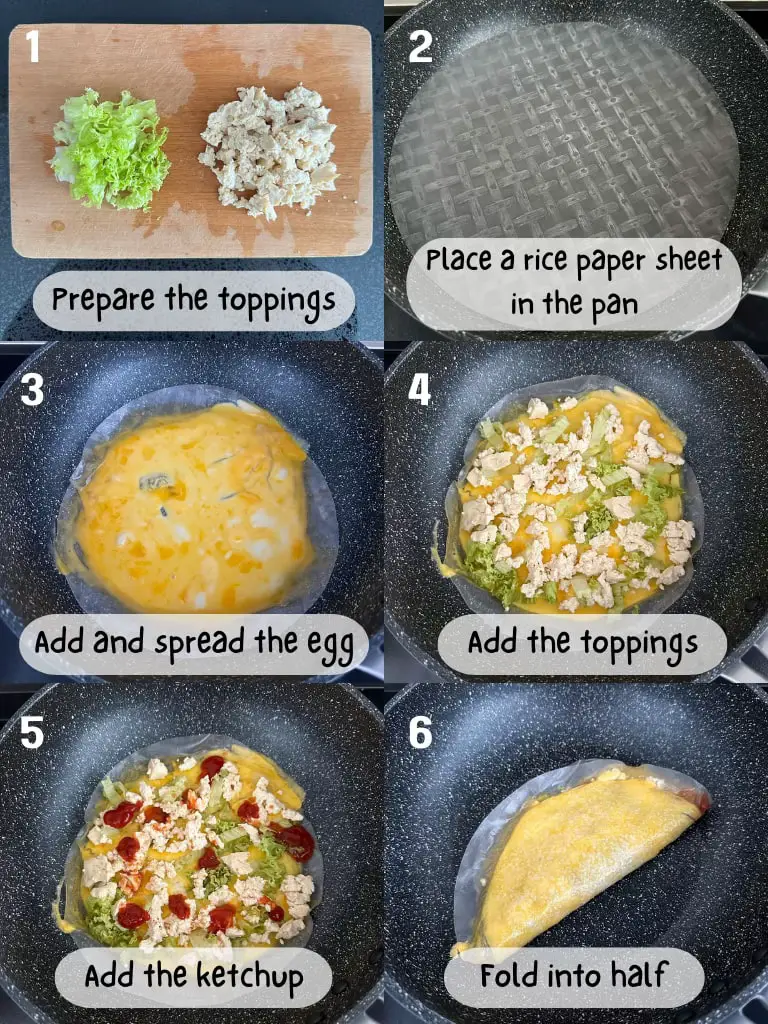 1

Prepare the toppings

2

Place a rice paper sheet in the pan

3

Add and spread the egg

4

Add the toppings

5

Add the ketchup

6

Fold into half