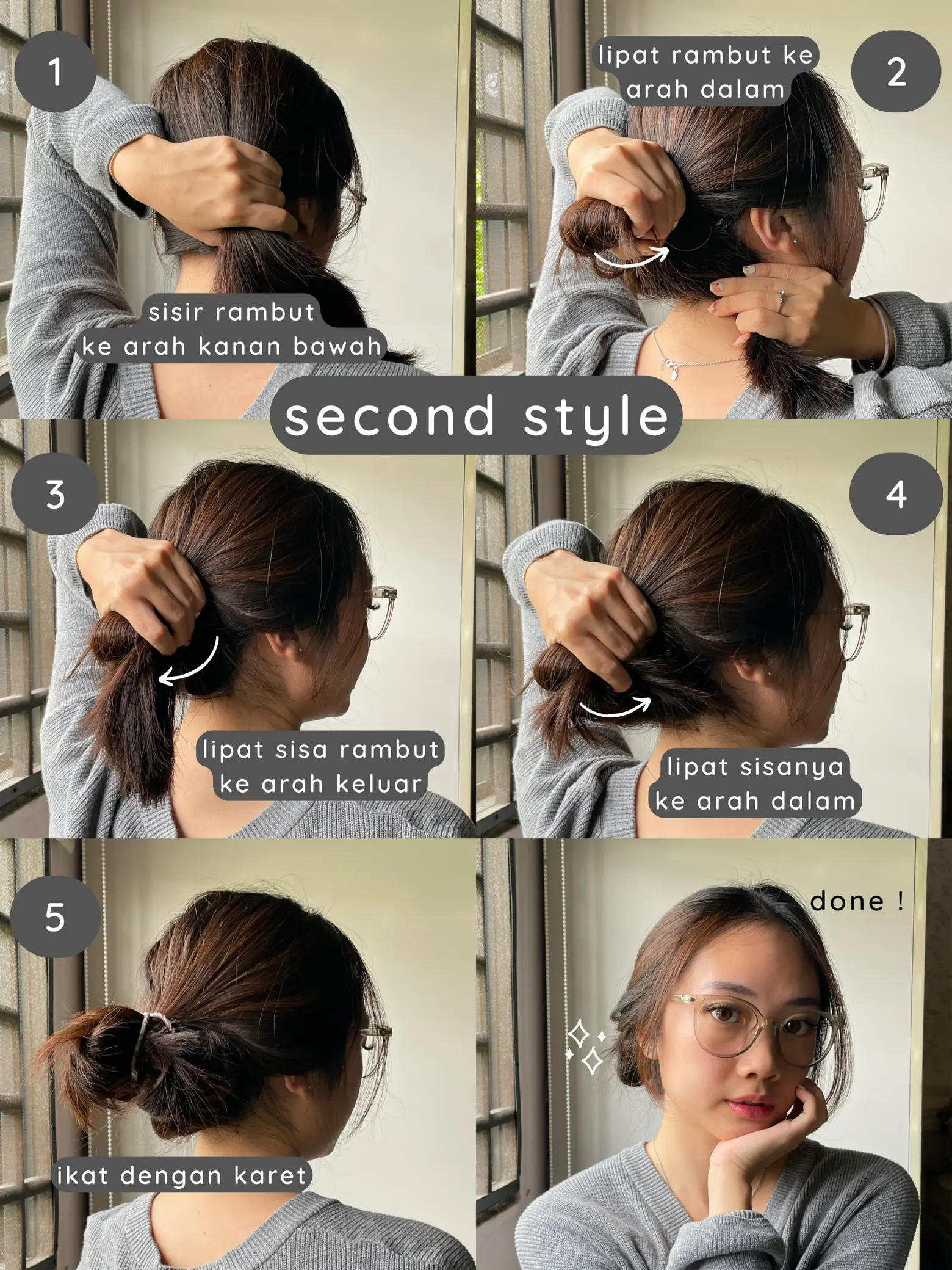 1

sisir rambut
ke arah kanan bawah

lipat rambut ke
arah dalam

2

second style

3

lipat sisa rambut
ke arah keluar

4

lipat sisanya
ke arah dalam

5

ikat dengan karet

done !