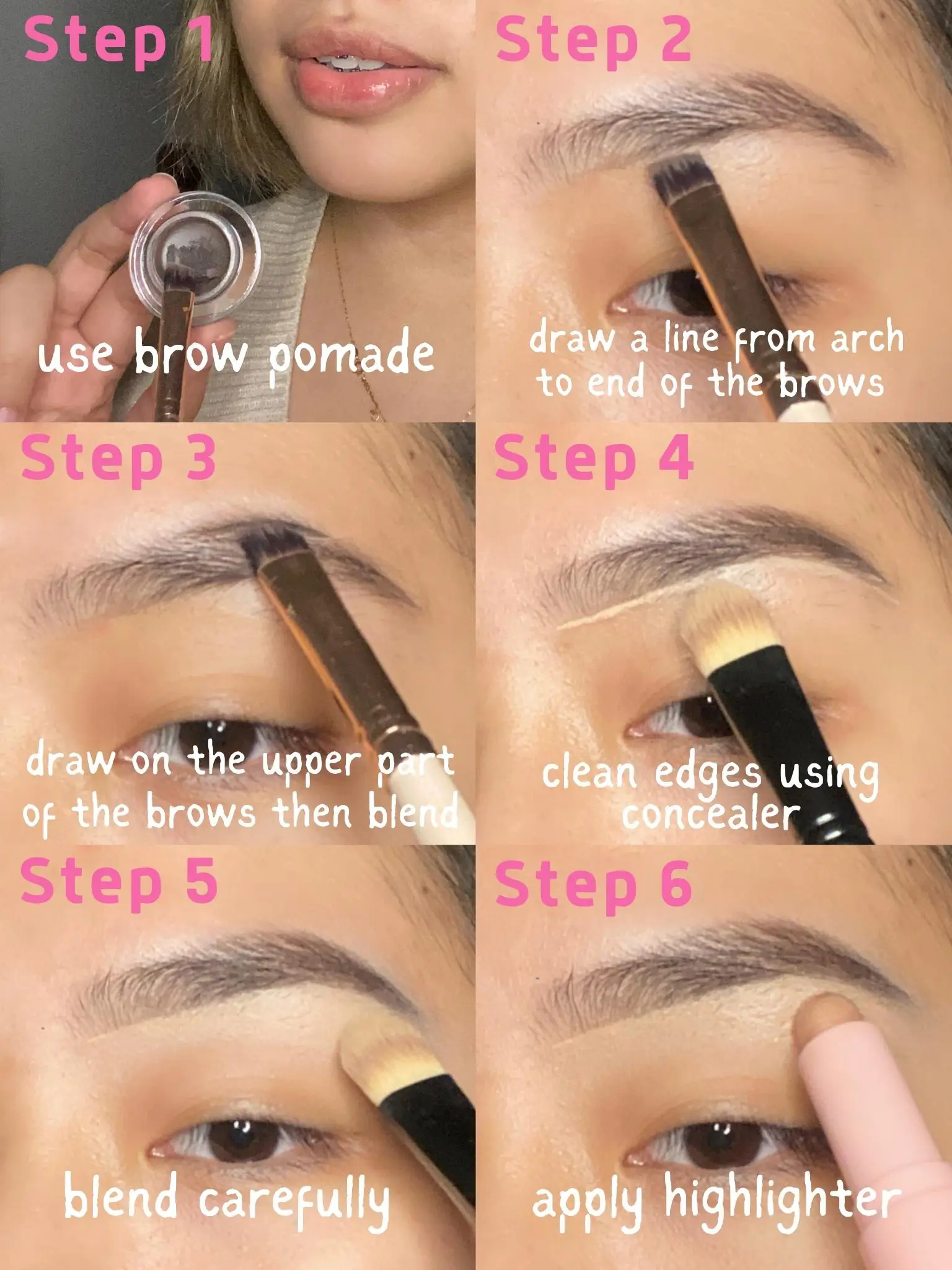 Step 1
use brow pomade

Step 2
draw a line from arch to end of the brows

Step 3
draw on the upper part of the brows then blend

Step 4
clean edges using concealer

Step 5
blend carefully

Step 6
apply highlighter