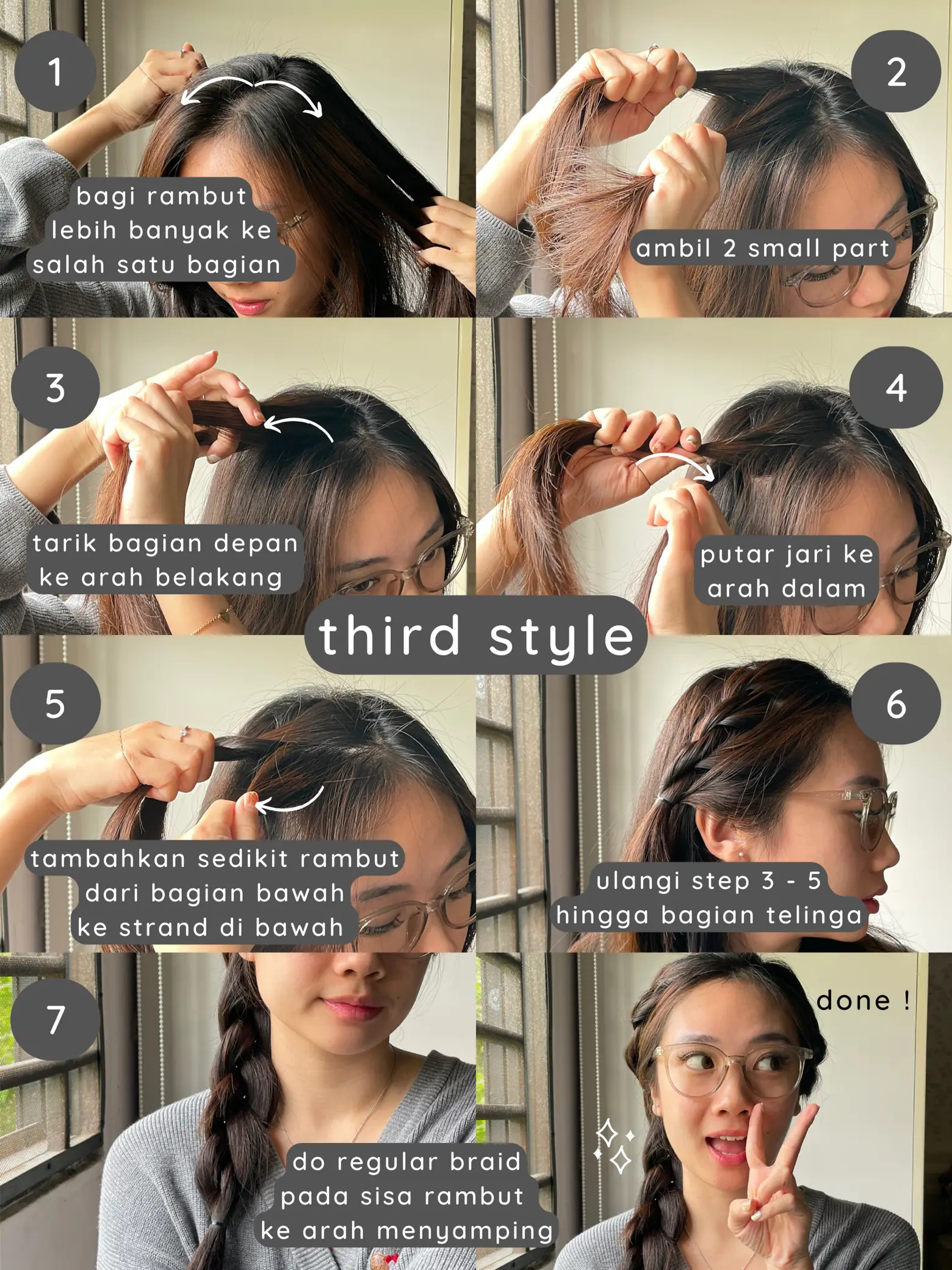 1

bagi rambut lebih banyak ke salah satu bagian

2

ambil 2 small part

3

tarik bagian depan ke arah belakang

4

putar jari ke arah dalam

third style

5

tambahkan sedikit rambut dari bagian bawah ke strand di bawah

6

ulangi step 3 - 5 hingga bagian telinga

7

do regular braid pada sisa rambut ke arah menyamping

done !