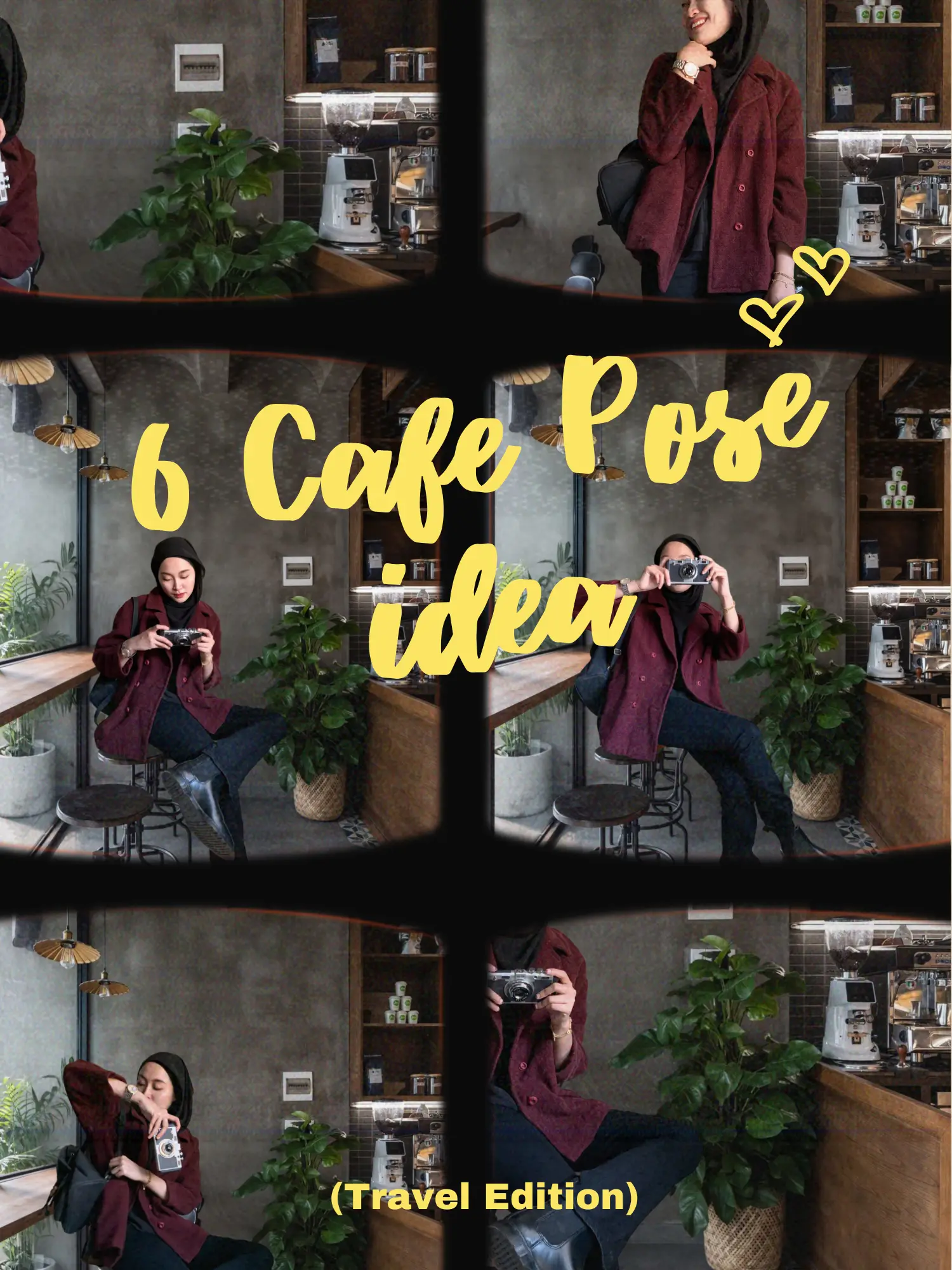 6 Cafe Pose idea

(Travel Edition)