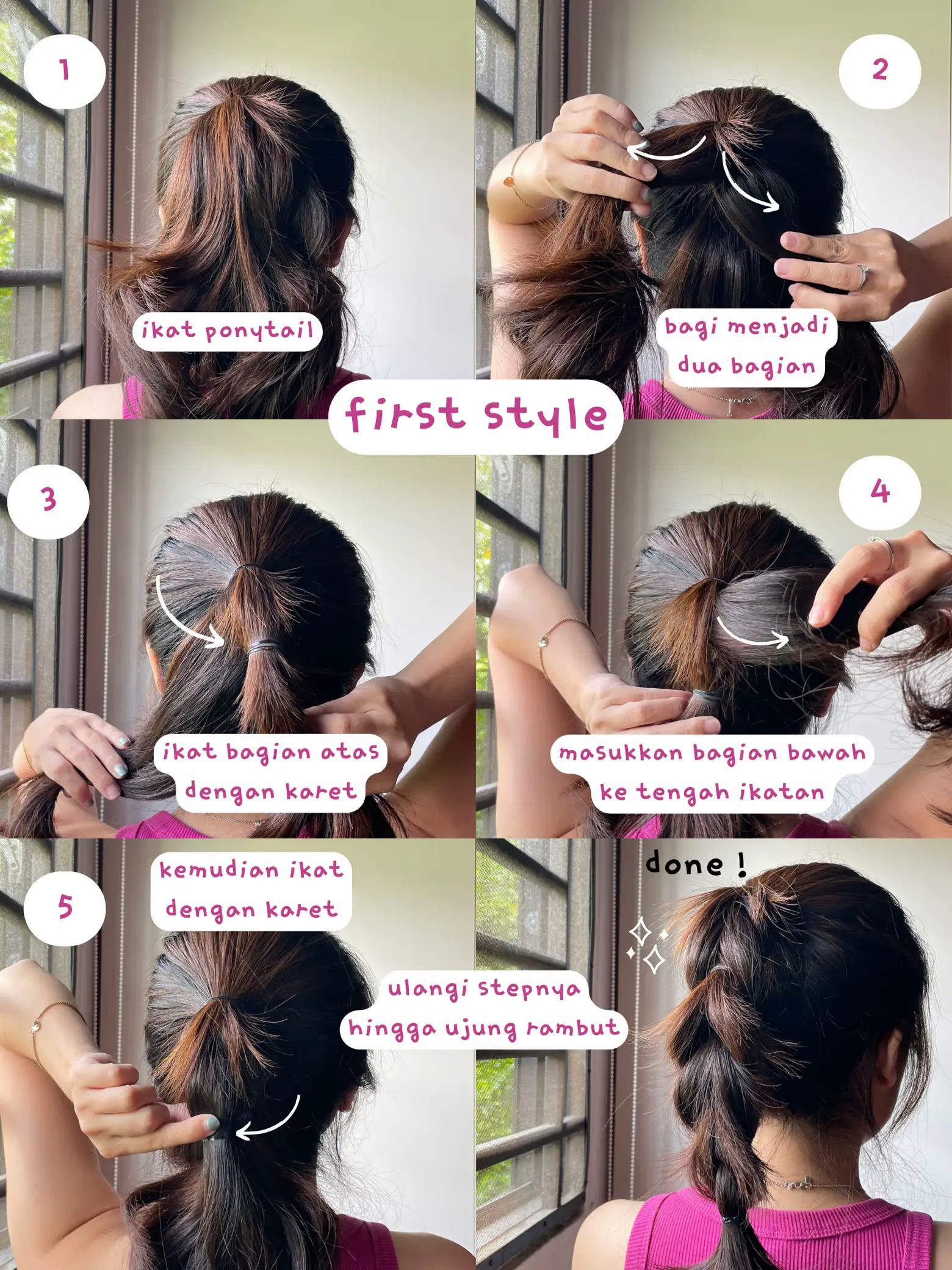 1

ikat ponytail

2

bagi menjadi dua bagian

first style

3

ikat bagian atas dengan karet

4

masukkan bagian bawah ke tengah ikatan

5

kemudian ikat dengan karet

ulangi stepnya hingga ujung rambut

done !