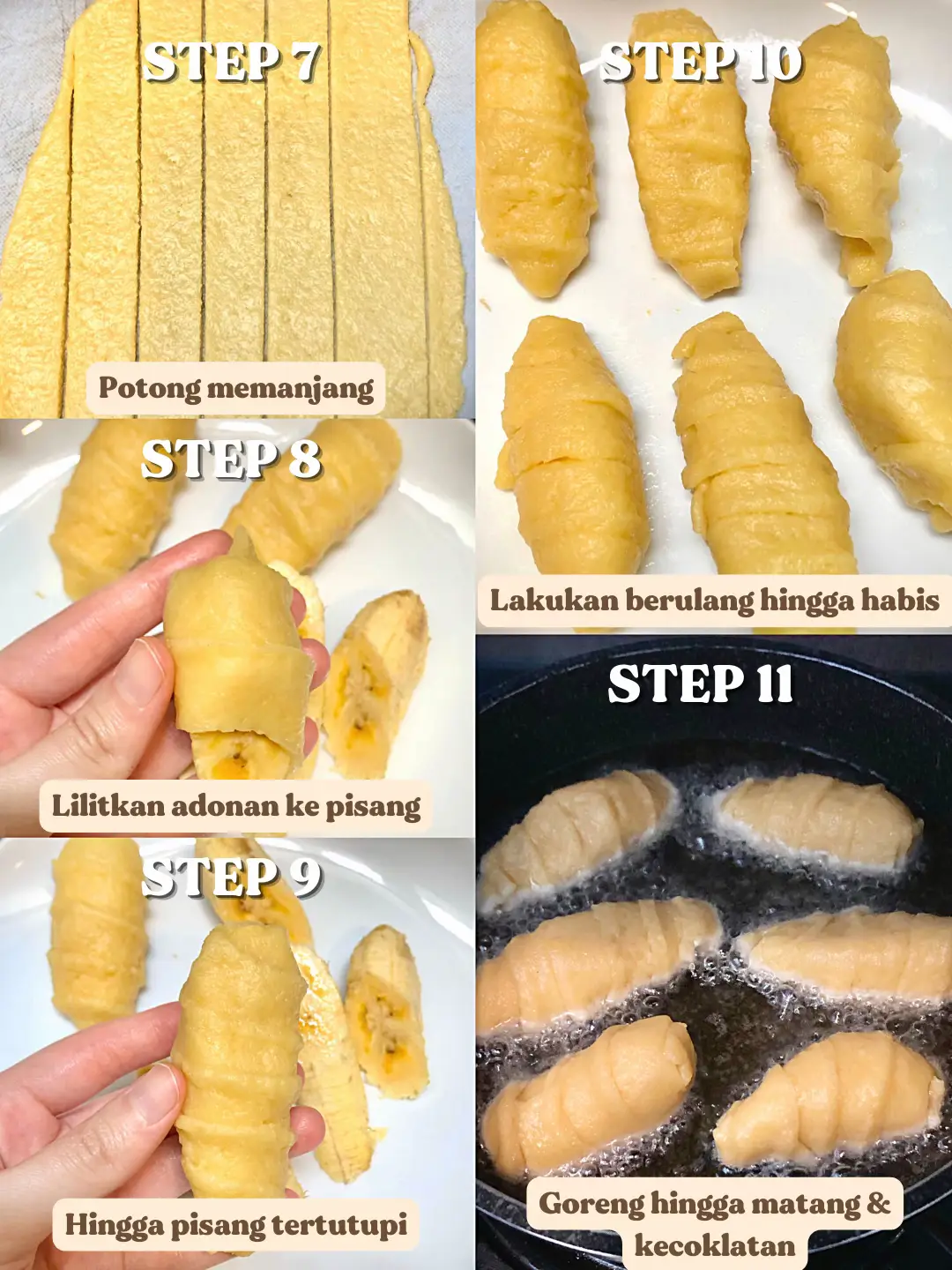 STEP 7

Potong memanjang

STEP 8

Lilitkan adonan ke pisang

STEP 9

Hingga pisang tertutupi

STEP 10

Lakukan berulang hingga habis

STEP 11

Goreng hingga matang & kecoklatan