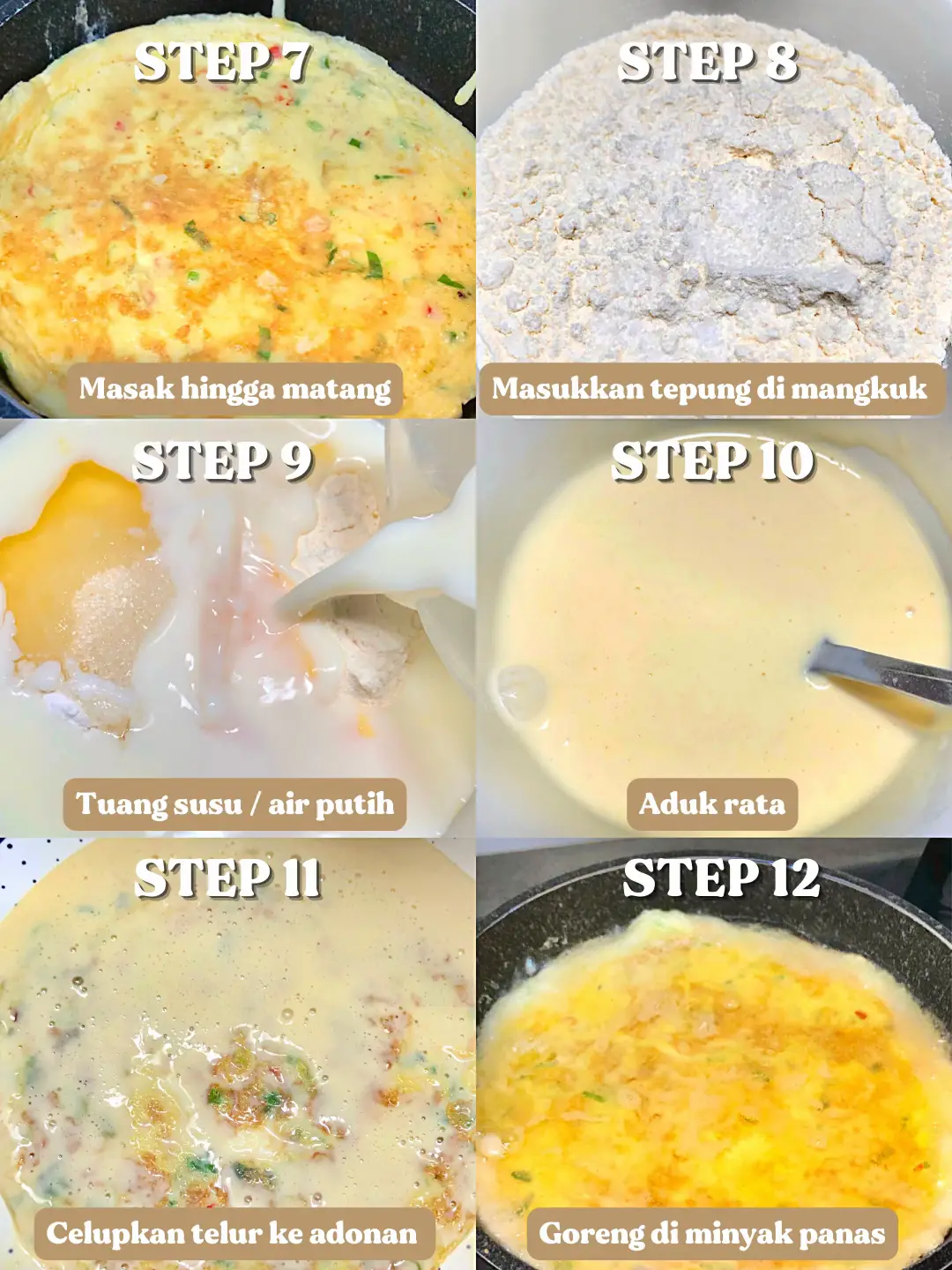 STEP 7

Masak hingga matang

STEP 8

Masukkan tepung di mangkuk

STEP 9

Tuang susu / air putih

STEP 10

Aduk rata

STEP 11

Celupkan telur ke adonan

STEP 12

Goreng di minyak panas