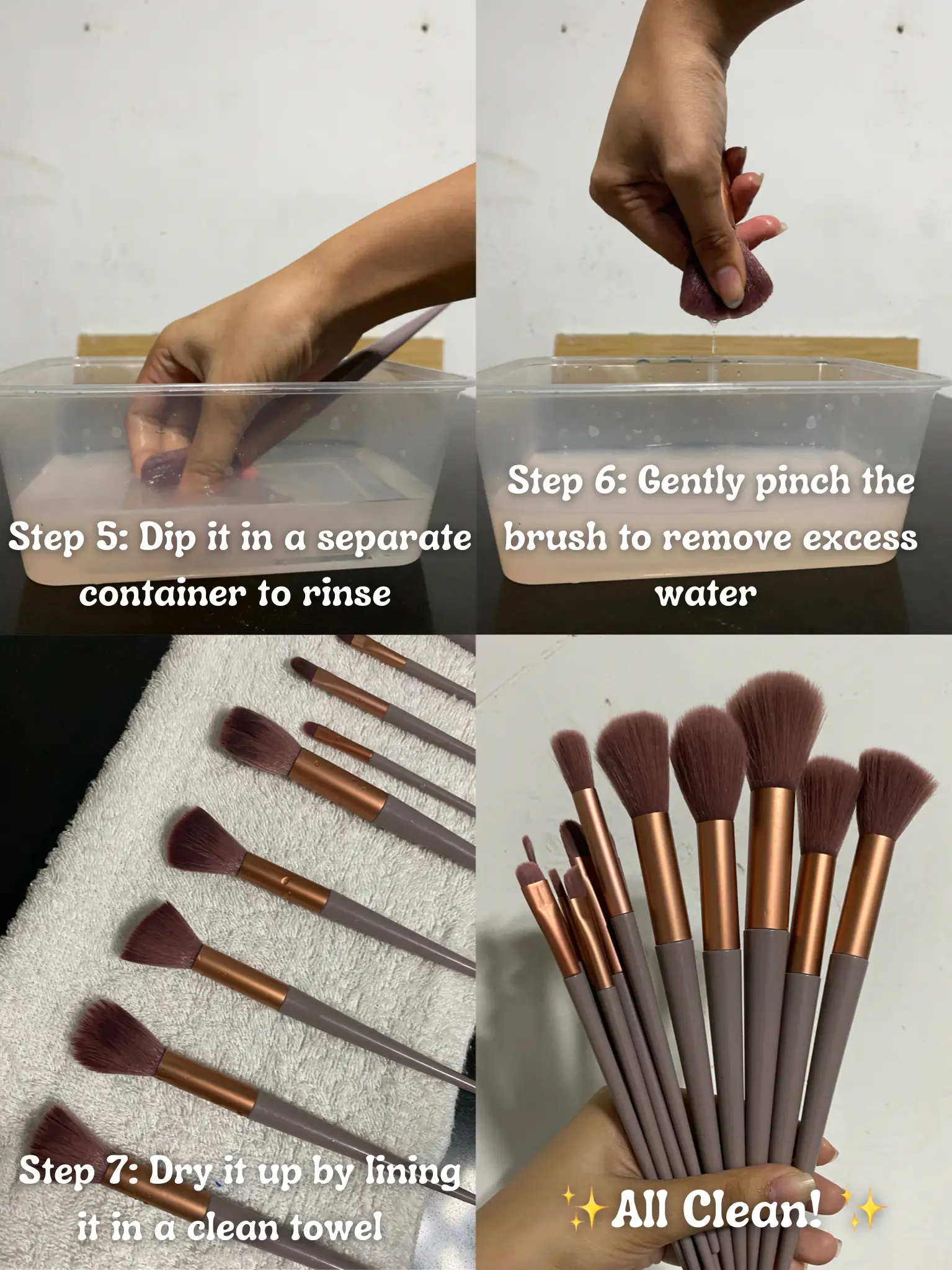 Step 5: Dip it in a separate container to rinse

Step 6: Gently pinch the brush to remove excess water

Step 7: Dry it up by lining it in a clean towel

✨All Clean!✨