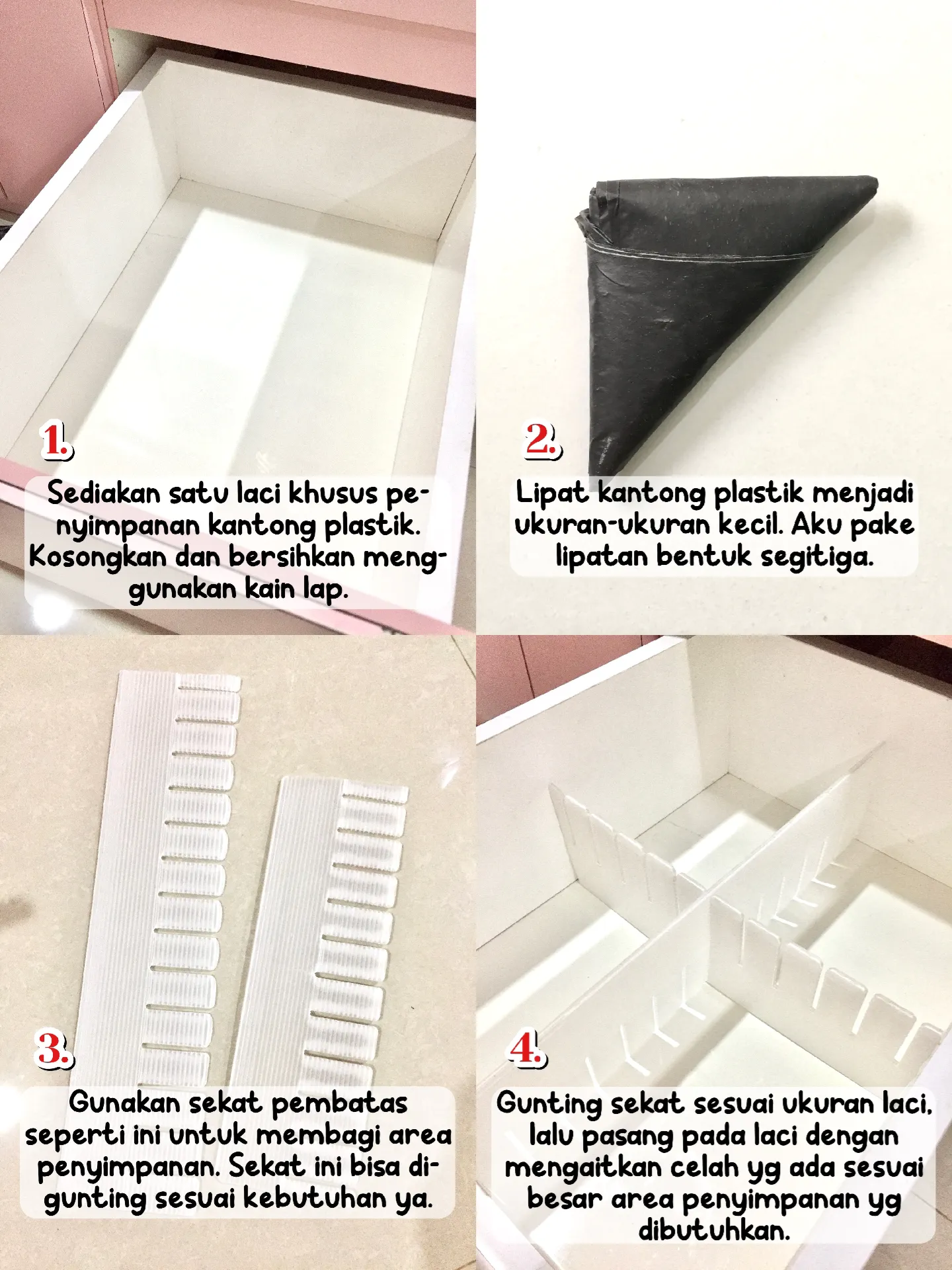 1.

Sediakan satu laci khusus penyimpanan kantong plastik. Kosongkan dan bersihkan menggunakan kain lap.

2.

Lipat kantong plastik menjadi ukuran-ukuran kecil. Aku pake lipatan bentuk segitiga.

3.

Gunakan sekat pembatas seperti ini untuk membagi area penyimpanan. Sekat ini bisa digunting sesuai kebutuhan ya.

4.

Gunting sekat sesuai ukuran laci, lalu pasang pada laci dengan mengaitkan celah yg ada sesuai besar area penyimpanan yg dibutuhkan.