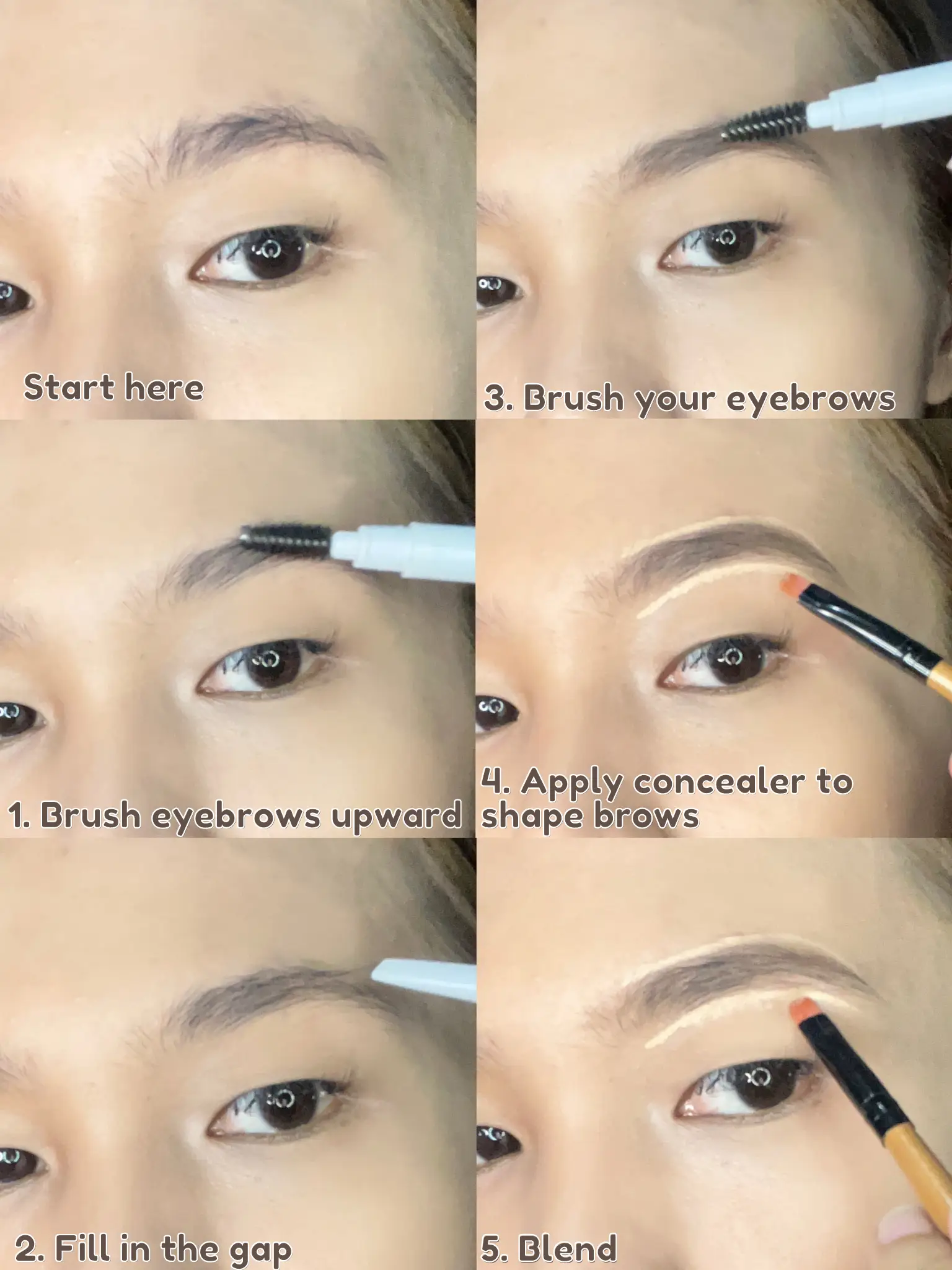 Start here

1. Brush eyebrows upward

2. Fill in the gap

3. Brush your eyebrows

4. Apply concealer to shape brows

5. Blend