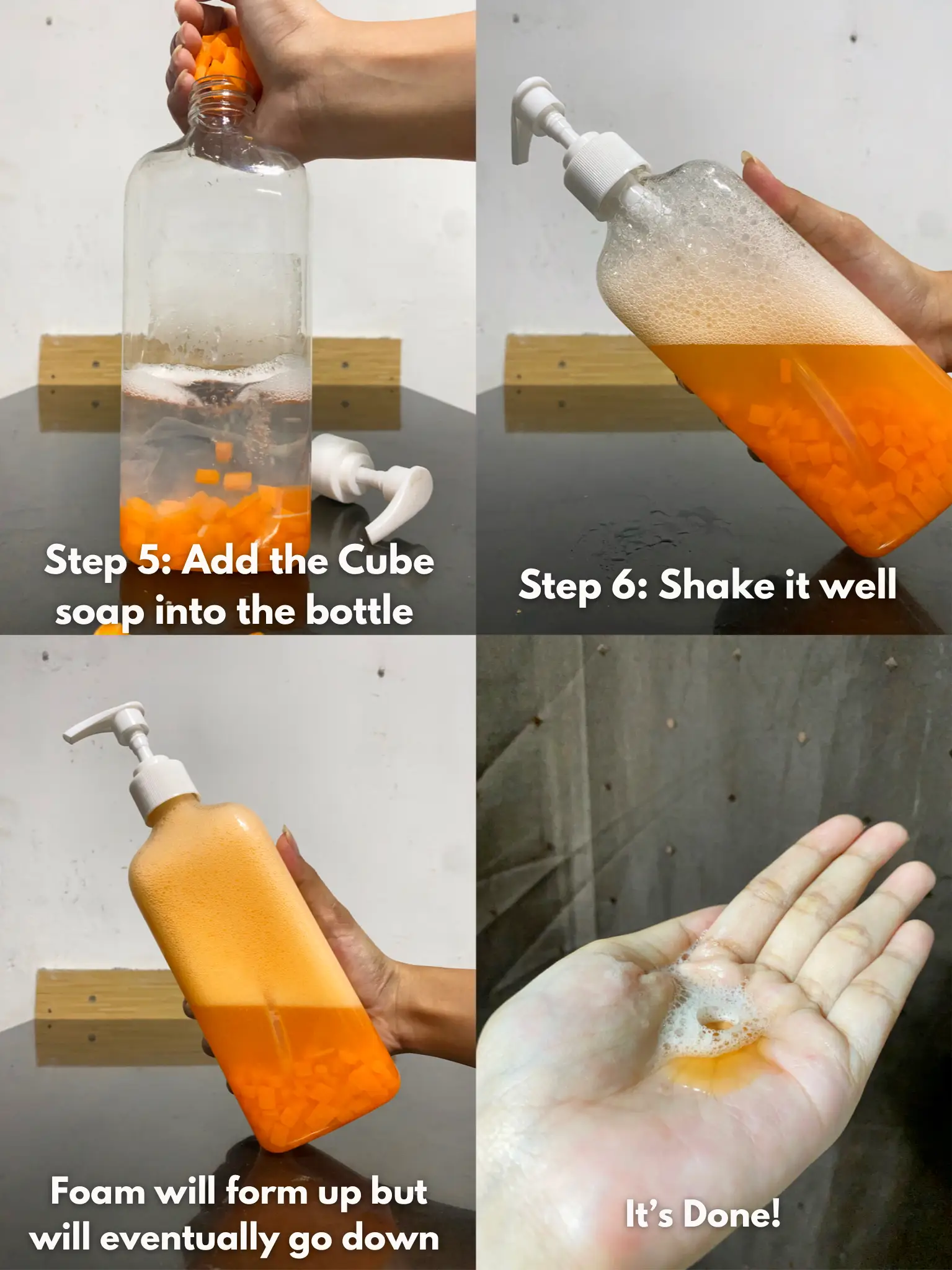 Step 5: Add the Cube soap into the bottle

Step 6: Shake it well

Foam will form up but will eventually go down

It's Done!