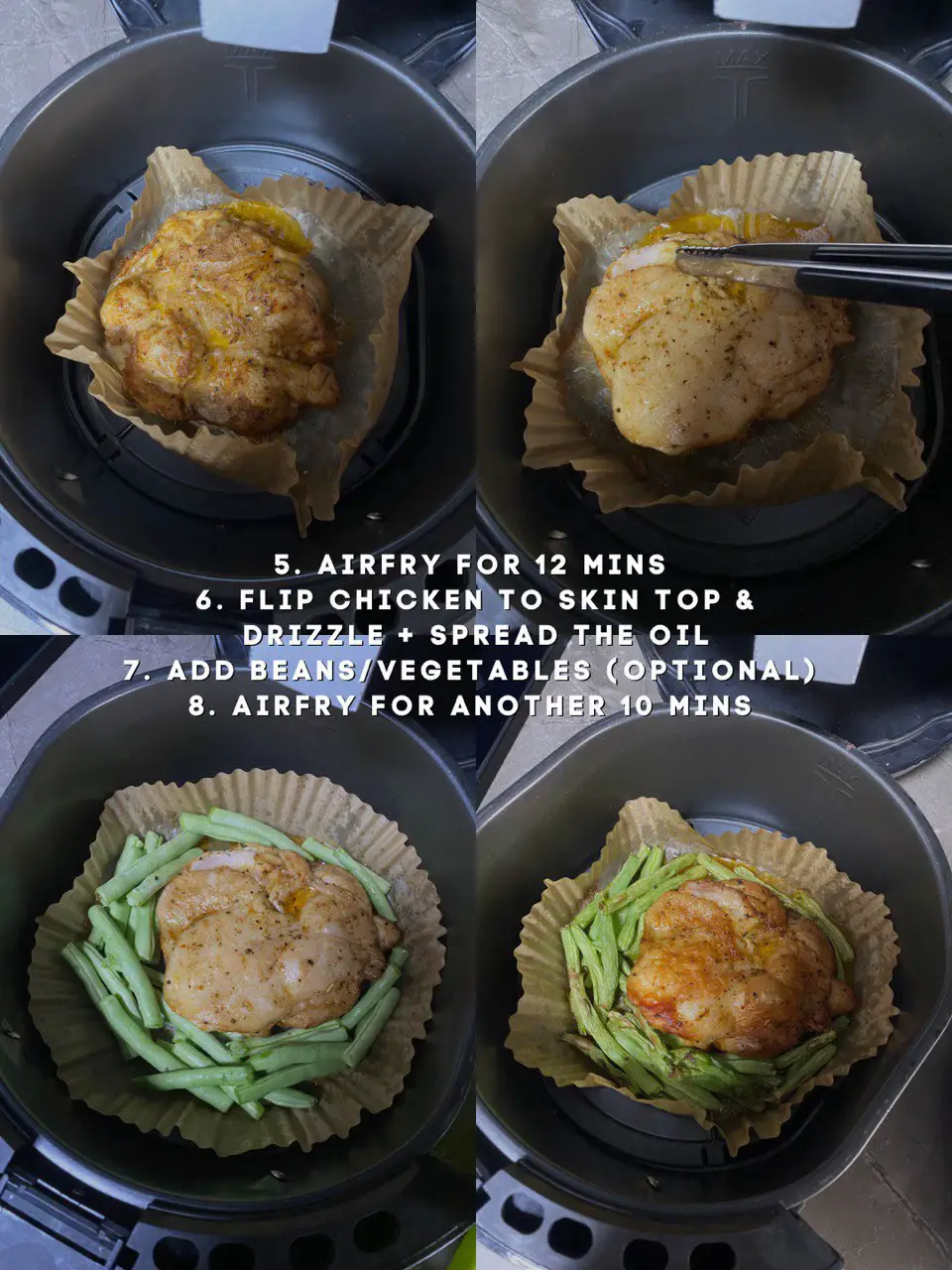 MAX

MAX

5. AIRFRY FOR 12 MINS
6. FLIP CHICKEN TO SKIN TOP & DRIZZLE + SPREAD THE OIL
7. ADD BEANS/VEGETABLES (OPTIONAL)
8. AIRFRY FOR ANOTHER 10 MINS