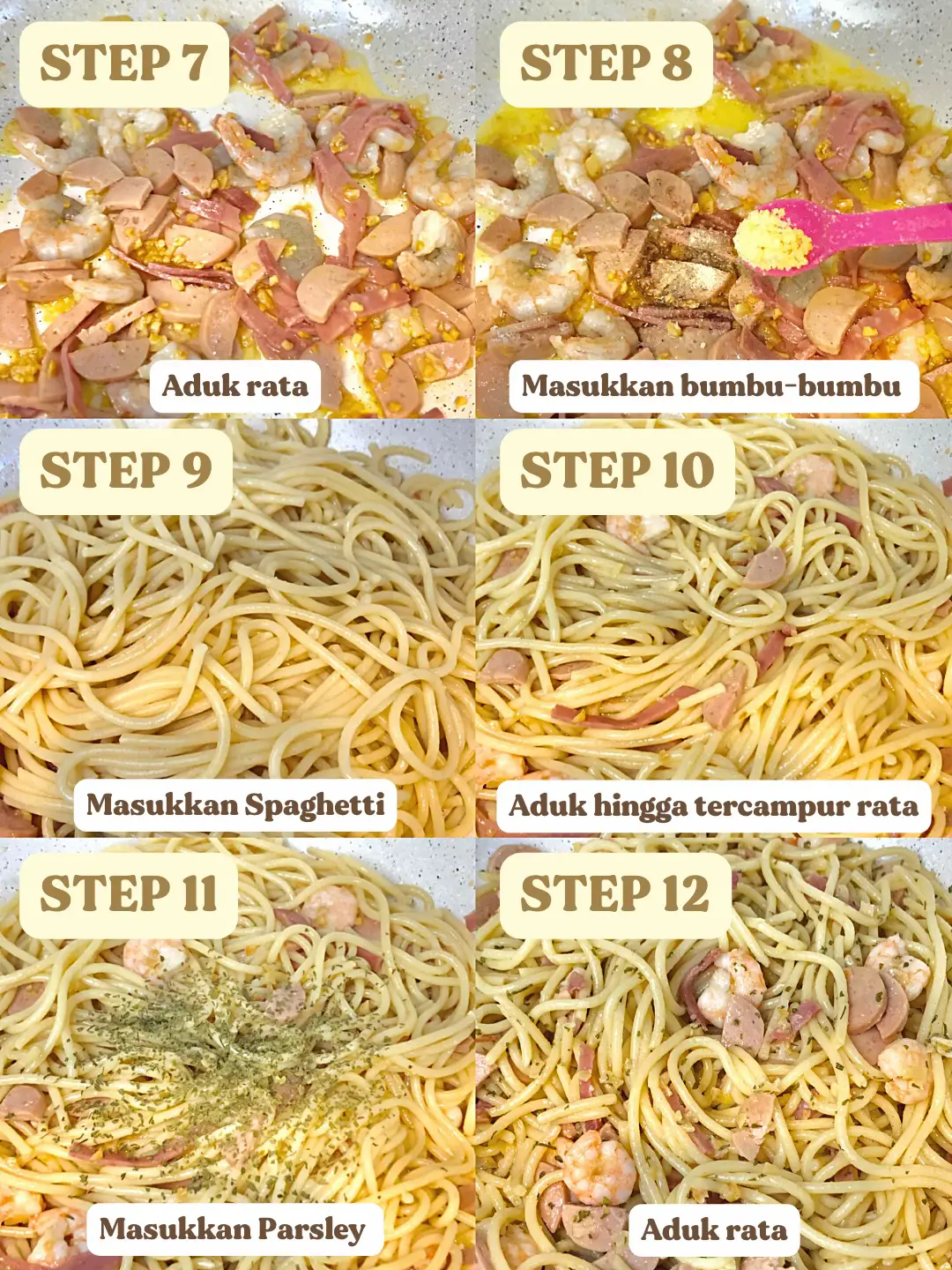 STEP 7
Aduk rata

STEP 8
Masukkan bumbu-bumbu

STEP 9
Masukkan Spaghetti

STEP 10
Aduk hingga tercampur rata

STEP 11
Masukkan Parsley

STEP 12
Aduk rata