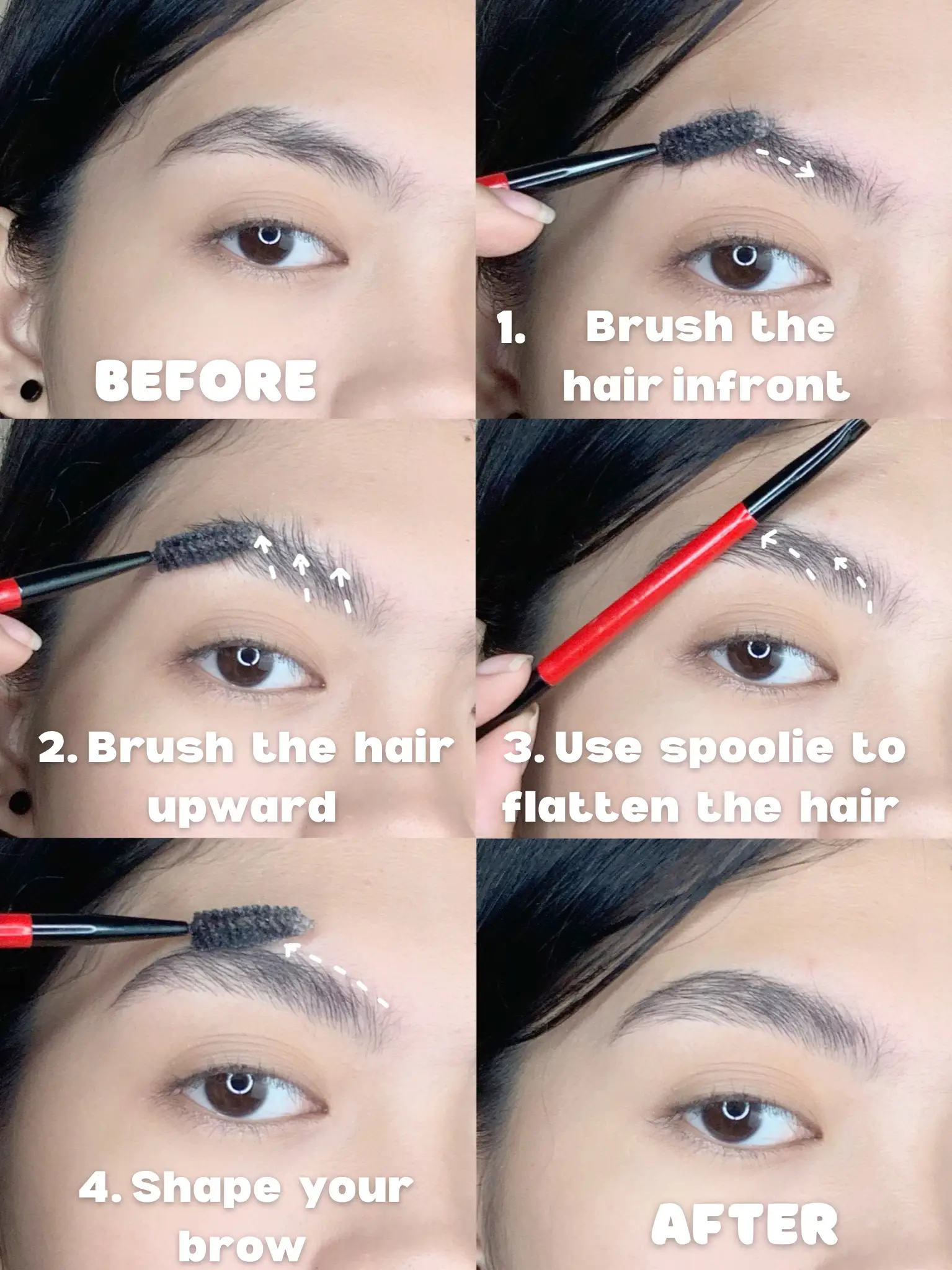 BEFORE

1. Brush the hair infront

2. Brush the hair upward

3. Use spoolie to flatten the hair

4. Shape your brow

AFTER