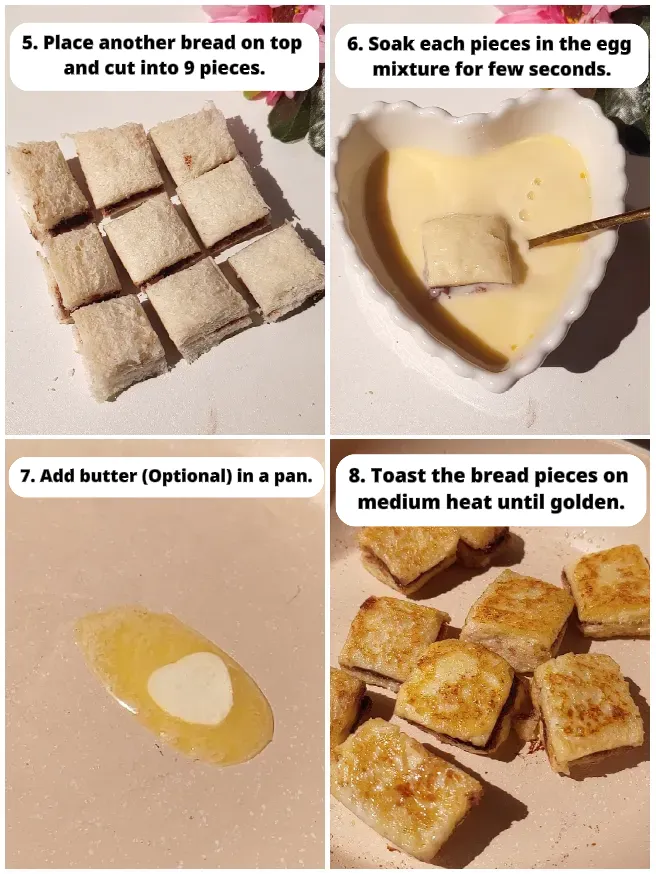 5. Place another bread on top and cut into 9 pieces.

6. Soak each pieces in the egg mixture for few seconds.

7. Add butter (Optional) in a pan.

8. Toast the bread pieces on medium heat until golden.