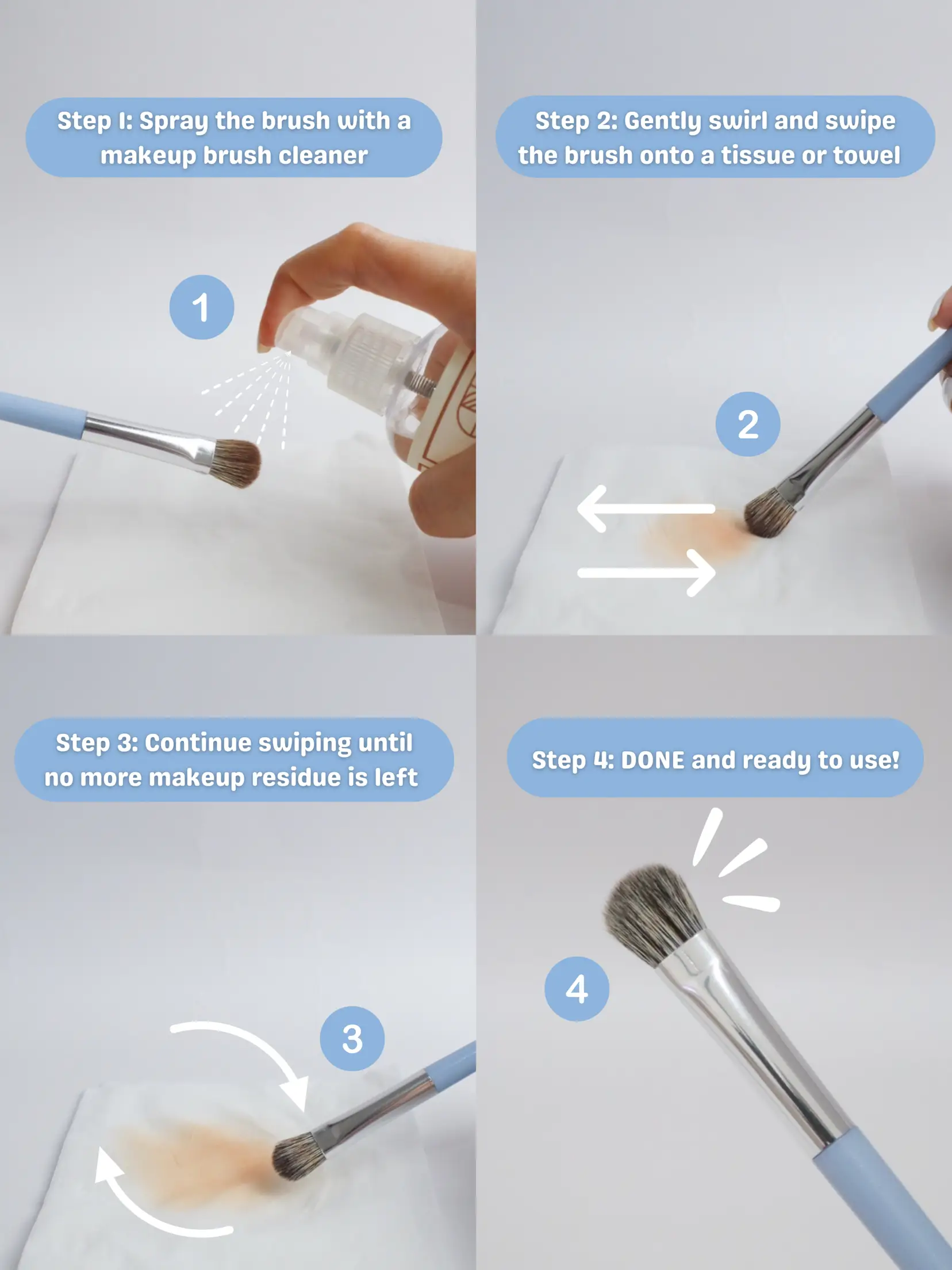 Step 1: Spray the brush with a makeup brush cleaner

1

Step 2: Gently swirl and swipe the brush onto a tissue or towel

2

Step 3: Continue swiping until no more makeup residue is left

3

Step 4: DONE and ready to use!

4