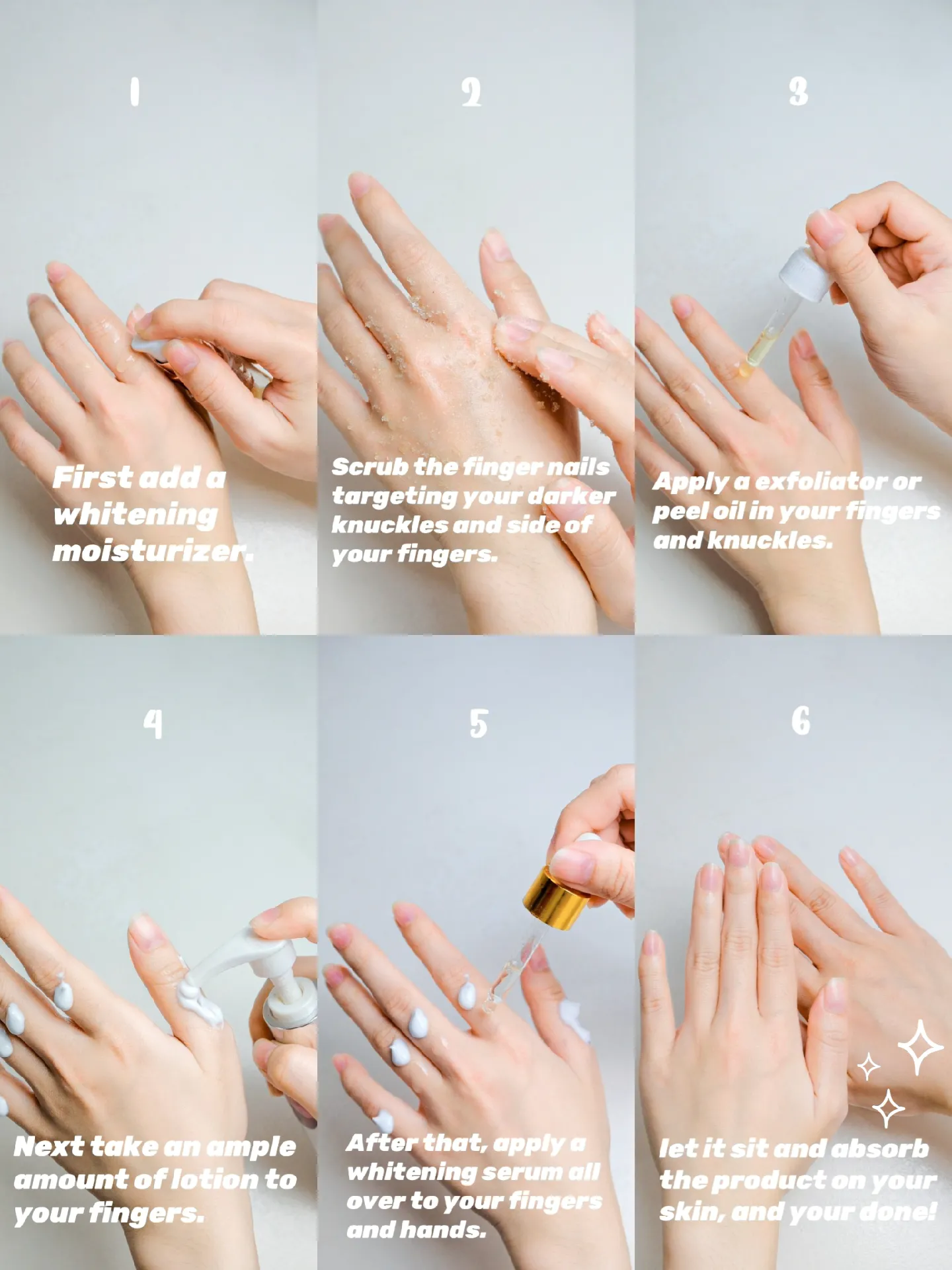 1

First add a whitening moisturizer.

2

Scrub the finger nails targeting your darker knuckles and side of your fingers.

3

Apply a exfoliator or peel oil in your fingers and knuckles.

4

Next take an ample amount of lotion to your fingers.

5

After that, apply a whitening serum all over to your fingers and hands.

6

let it sit and absorb the product on your skin, and your done!