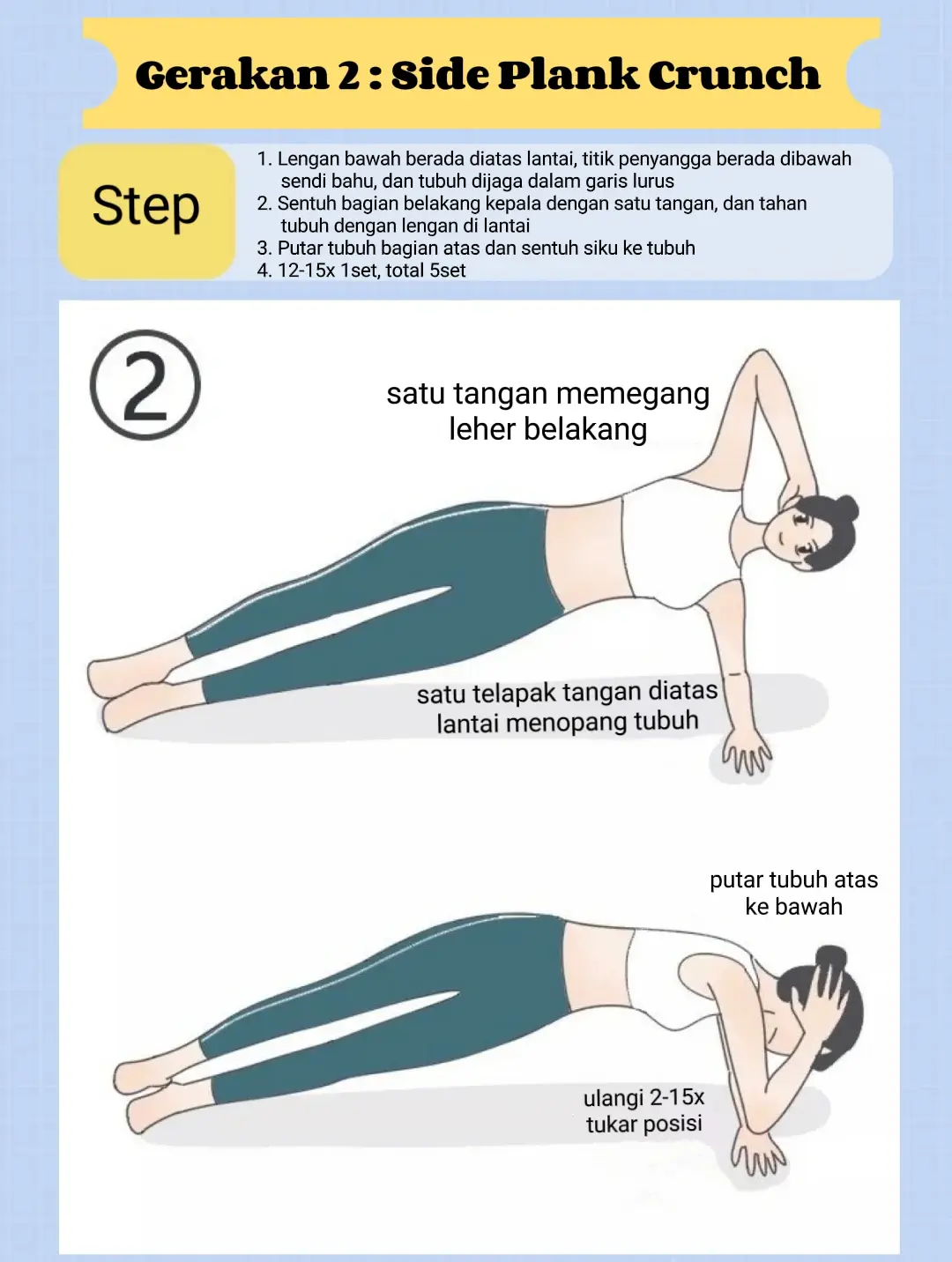 Gerakan 2 : Side Plank Crunch

Step

1. Lengan bawah berada diatas lantai, titik penyangga berada dibawah sendi bahu, dan tubuh dijaga dalam garis lurus
2. Sentuh bagian belakang kepala dengan satu tangan, dan tahan tubuh dengan lengan di lantai
3. Putar tubuh bagian atas dan sentuh siku ke tubuh
4. 12-15x 1set, total 5set

②

satu tangan memegang leher belakang

satu telapak tangan diatas lantai menopang tubuh

putar tubuh atas ke bawah

ulangi 2-15x
tukar posisi