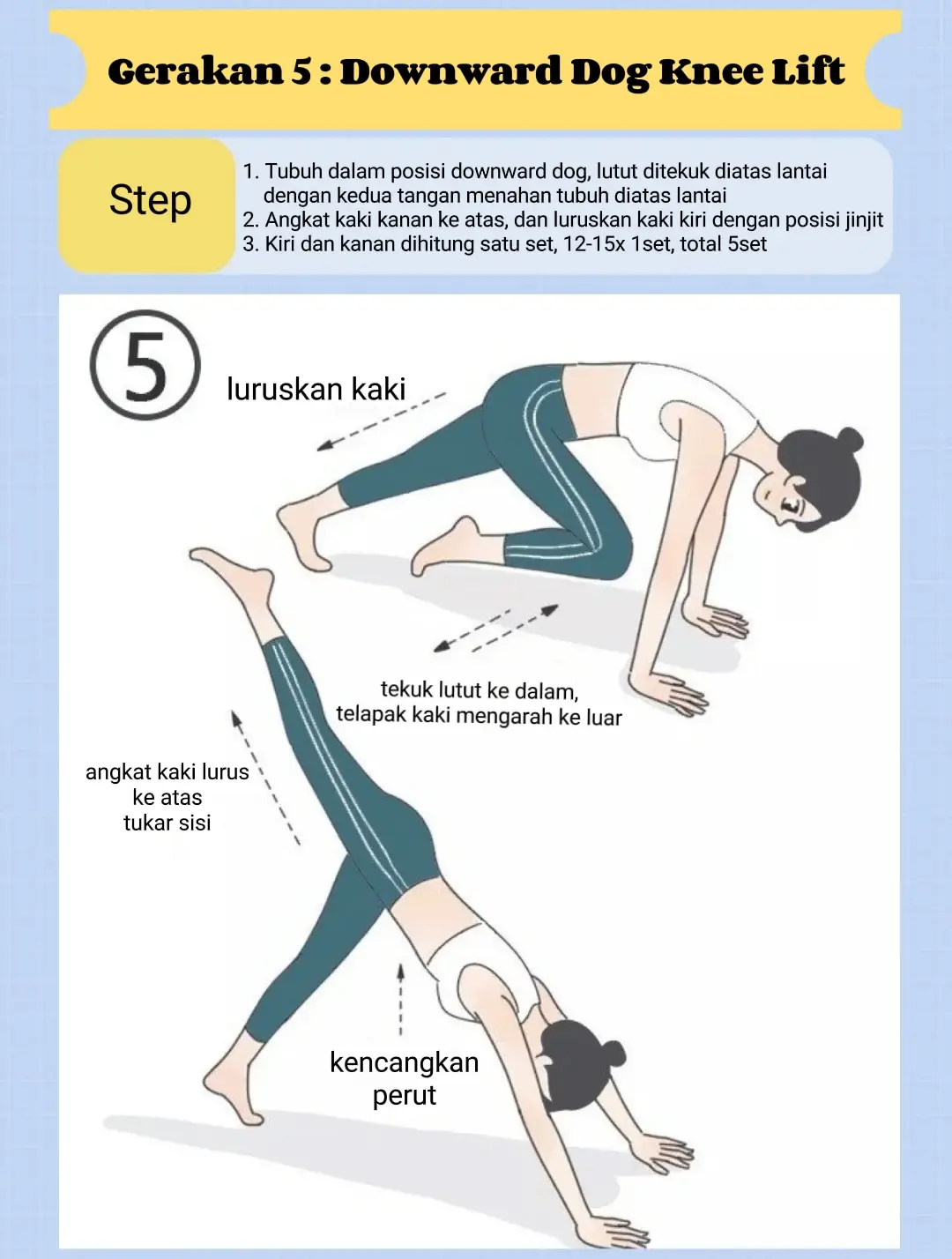 Gerakan 5 : Downward Dog Knee Lift

Step

1. Tubuh dalam posisi downward dog, lutut ditekuk diatas lantai dengan kedua tangan menahan tubuh diatas lantai
2. Angkat kaki kanan ke atas, dan luruskan kaki kiri dengan posisi jinjit
3. Kiri dan kanan dihitung satu set, 12-15x 1set, total 5set

5

luruskan kaki

tekuk lutut ke dalam, telapak kaki mengarah ke luar

angkat kaki lurus ke atas tukar sisi

kencangkan perut