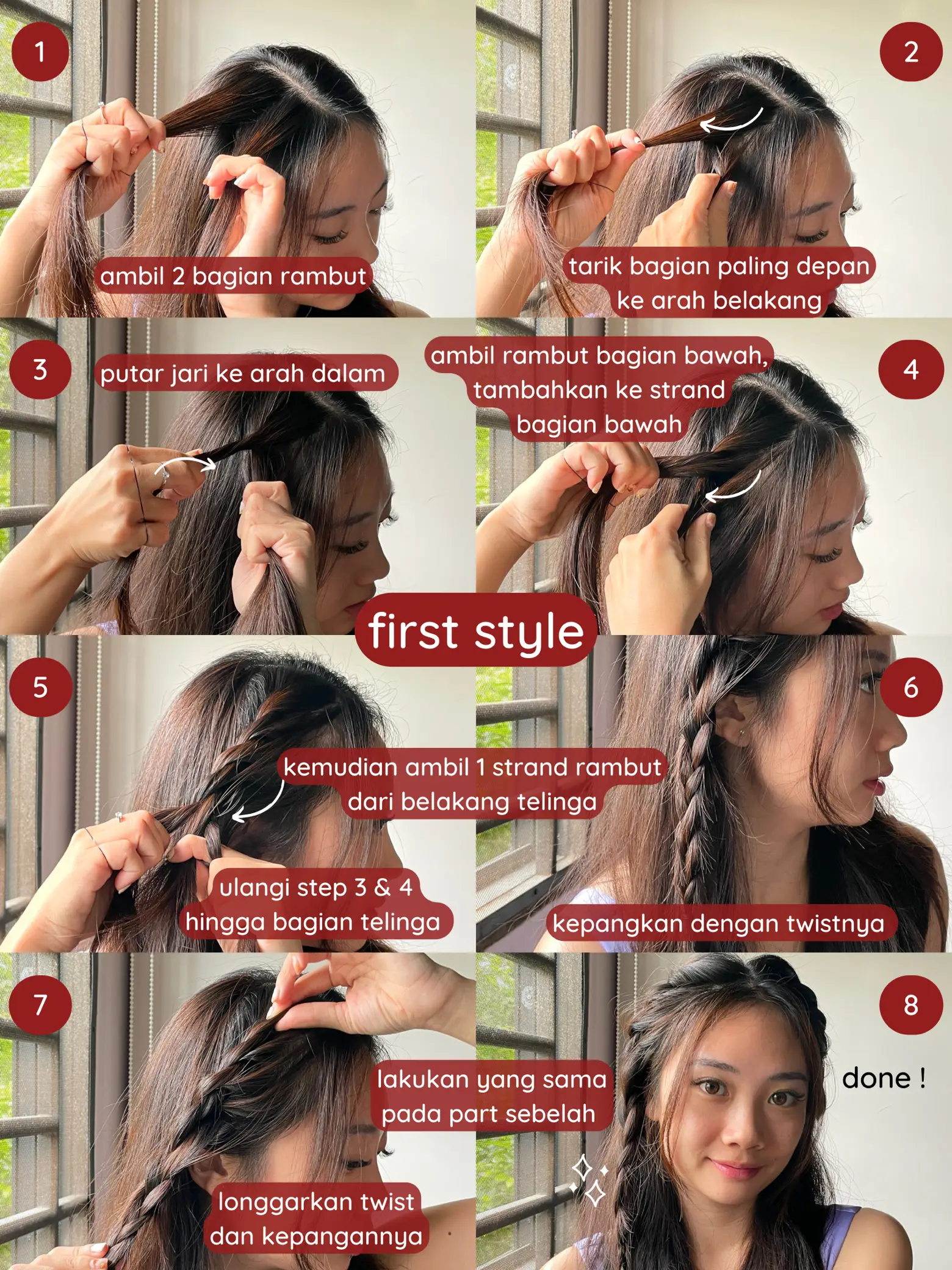 1

ambil 2 bagian rambut

2

tarik bagian paling depan ke arah belakang

3

putar jari ke arah dalam

ambil rambut bagian bawah, tambahkan ke strand bagian bawah

4

first style

5

kemudian ambil 1 strand rambut dari belakang telinga

ulangi step 3 & 4 hingga bagian telinga

6

kepangkan dengan twistnya

7

lakukan yang sama pada part sebelah

longgarkan twist dan kepangannya

8

done !