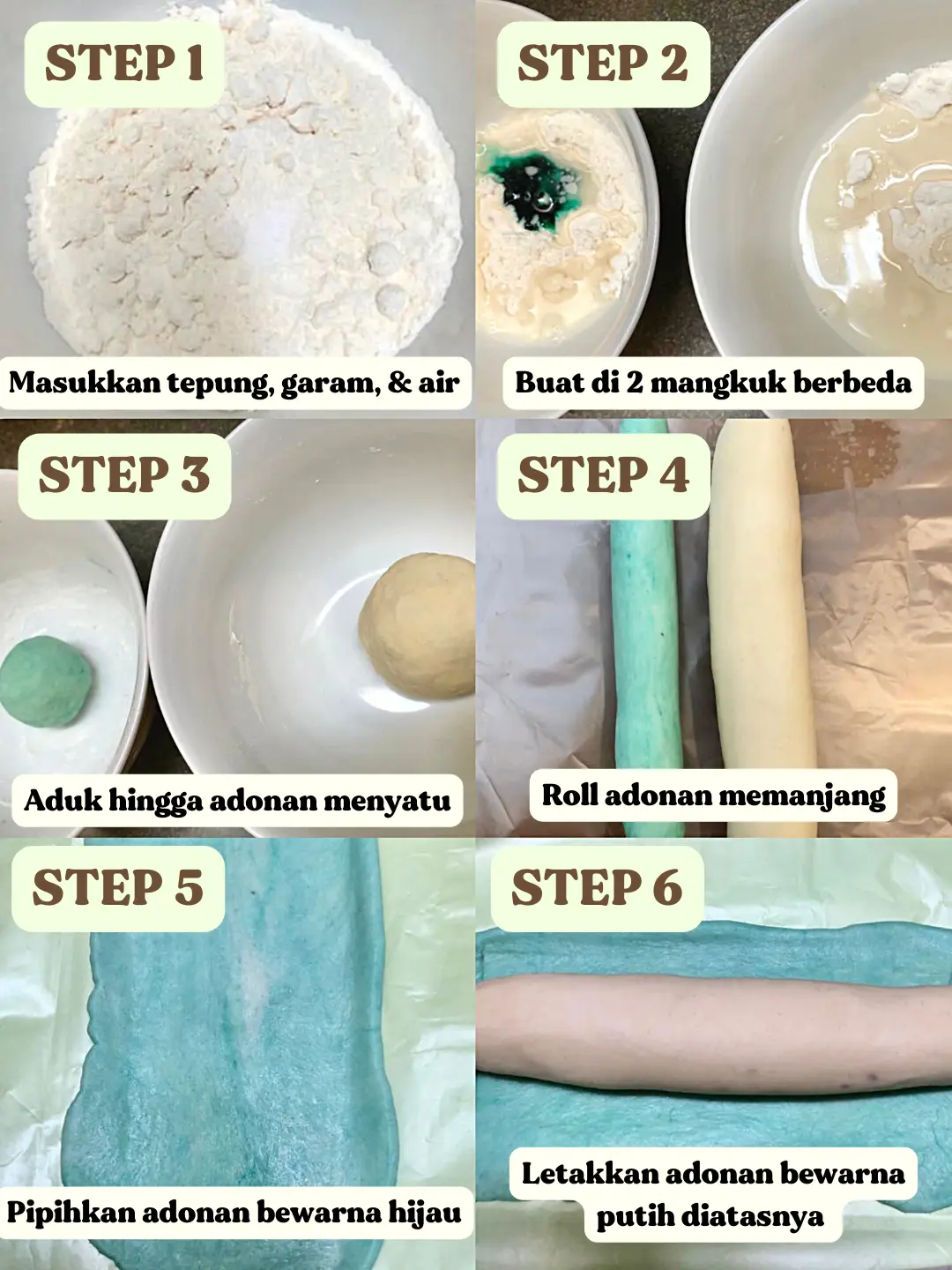 STEP 1

Masukkan tepung, garam, & air

STEP 2

Buat di 2 mangkuk berbeda

STEP 3

Aduk hingga adonan menyatu

STEP 4

Roll adonan memanjang

STEP 5

Pipihkan adonan bewarna hijau

STEP 6

Letakkan adonan bewarna putih diatasnya