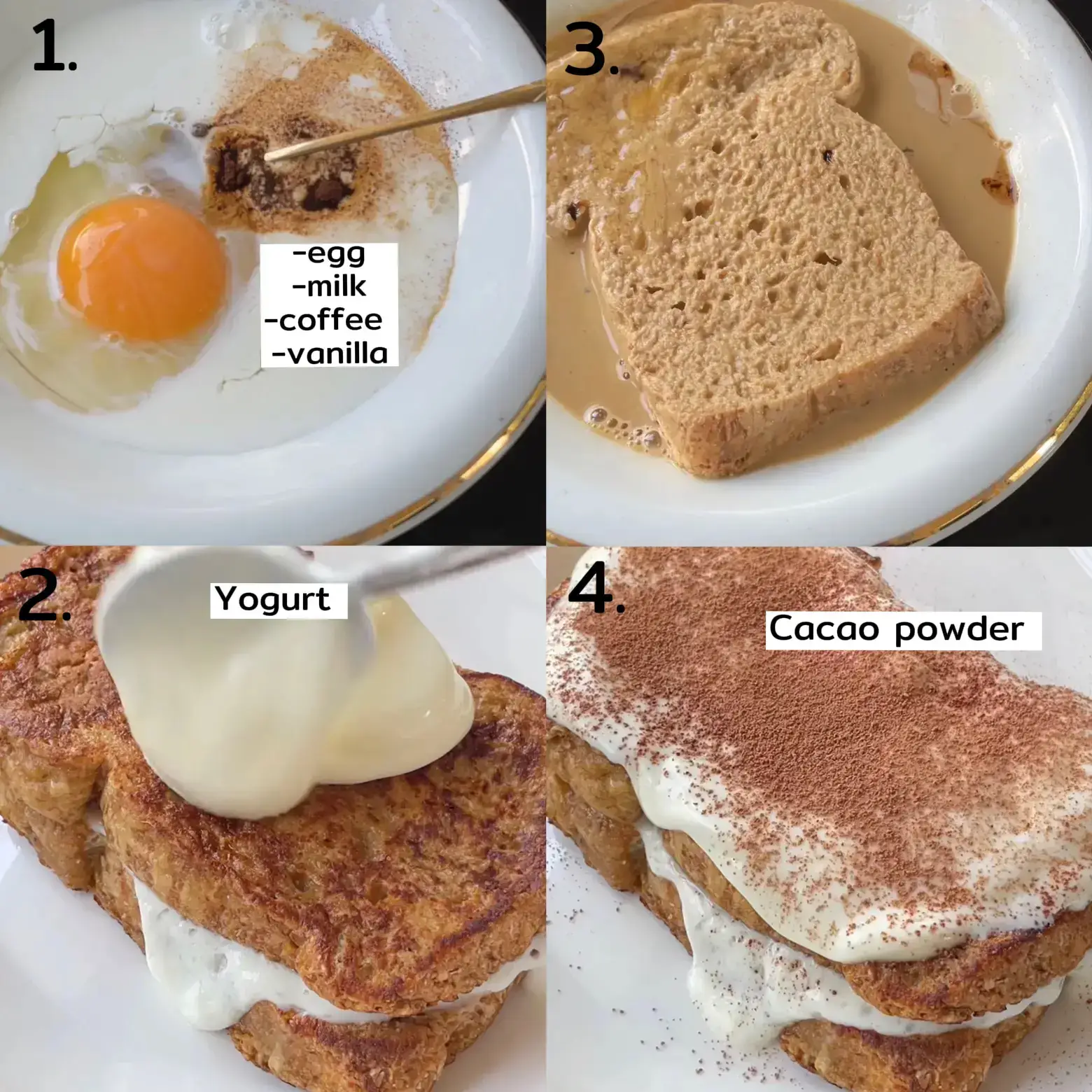 1.

-egg
-milk
-coffee
-vanilla

3.

2.

Yogurt

4.

Cacao powder