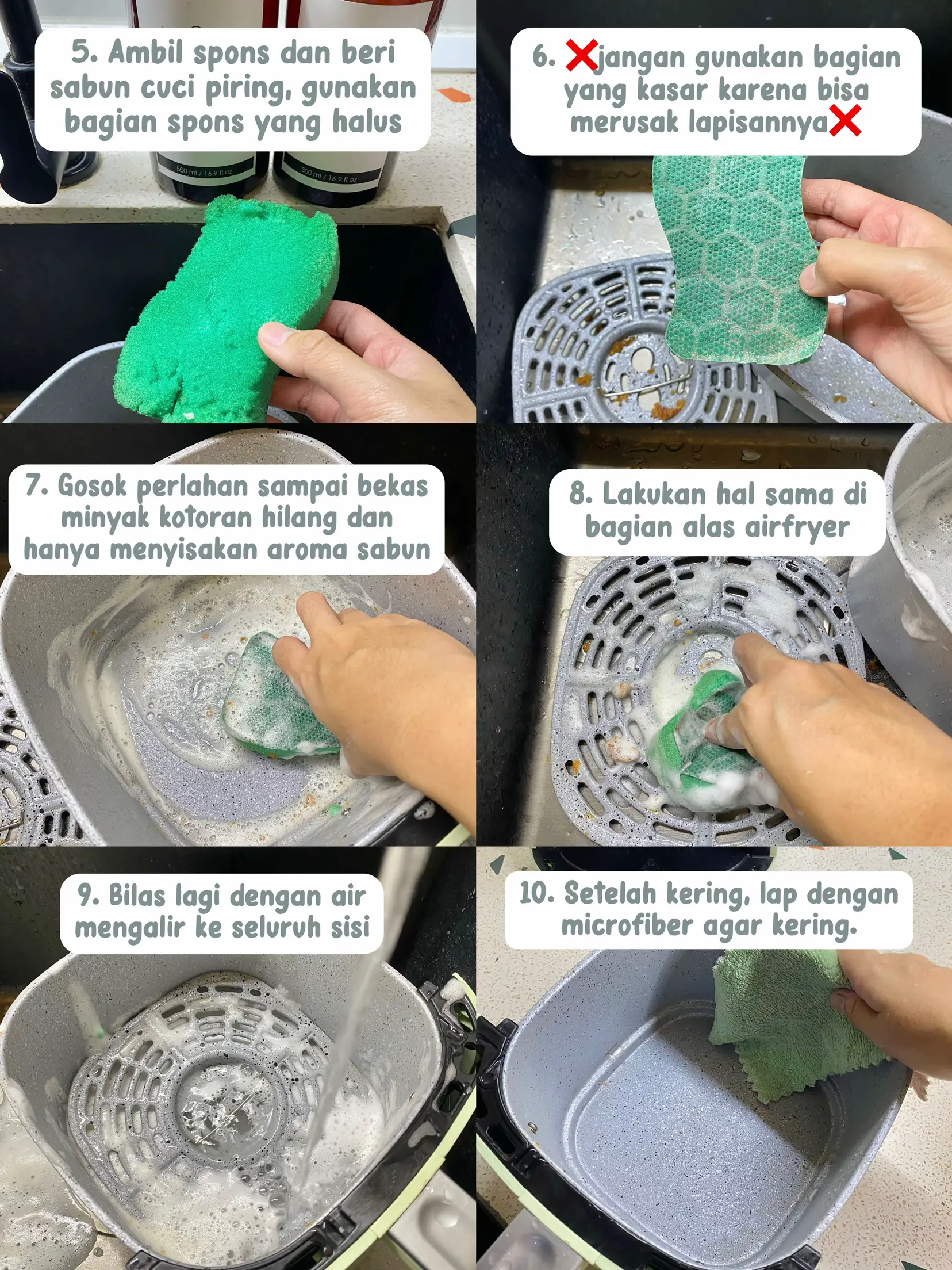 5. Ambil spons dan beri sabun cuci piring, gunakan bagian spons yang halus

500 ml / 16.9 fl oz

500 ml / 16.9 fl oz

6. ❌jangan gunakan bagian yang kasar karena bisa merusak lapisannya❌

7. Gosok perlahan sampai bekas minyak kotoran hilang dan hanya menyisakan aroma sabun

8. Lakukan hal sama di bagian alas airfryer

9. Bilas lagi dengan air mengalir ke seluruh sisi

10. Setelah kering, lap dengan microfiber agar kering.