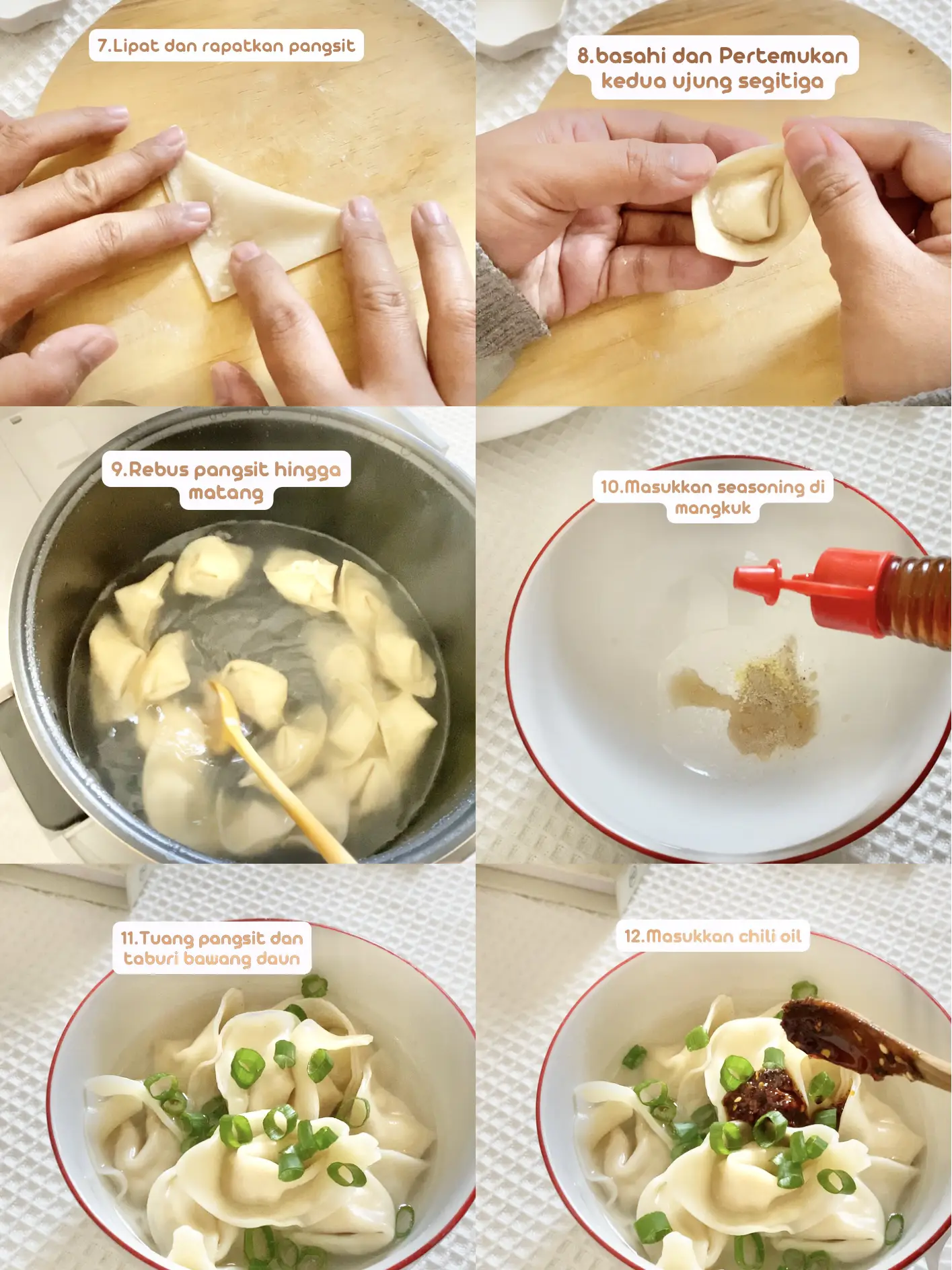 7.Lipat dan rapatkan pangsit

8.basahi dan Pertemukan kedua ujung segitiga

9.Rebus pangsit hingga matang

10.Masukkan seasoning di mangkuk

11.Tuang pangsit dan taburi bawang daun

12.Masukkan chili oil