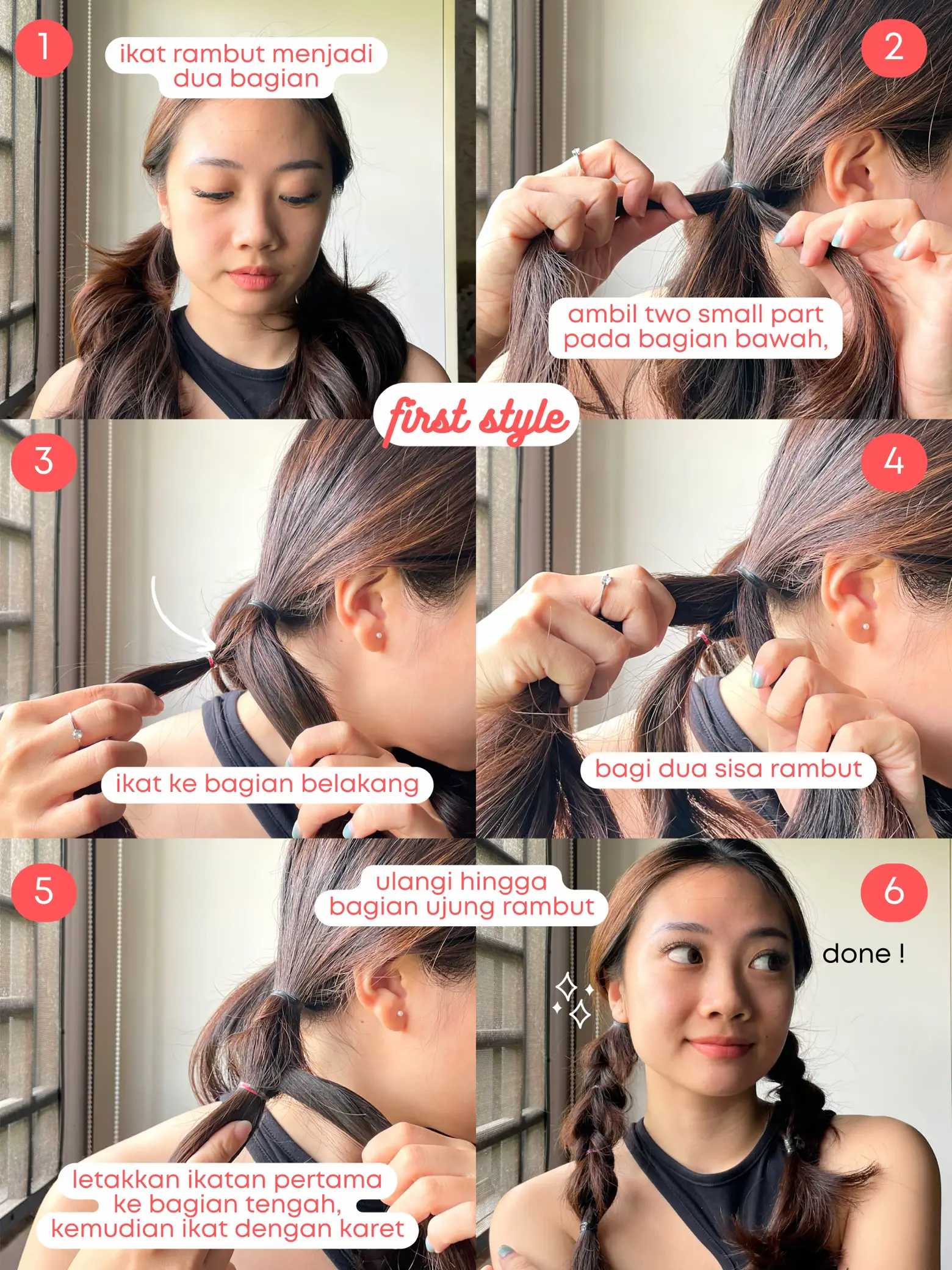 1

ikat rambut menjadi dua bagian

2

ambil two small part pada bagian bawah,

first style

3

ikat ke bagian belakang

4

bagi dua sisa rambut

5

ulangi hingga bagian ujung rambut

letakkan ikatan pertama ke bagian tengah, kemudian ikat dengan karet

6

done !