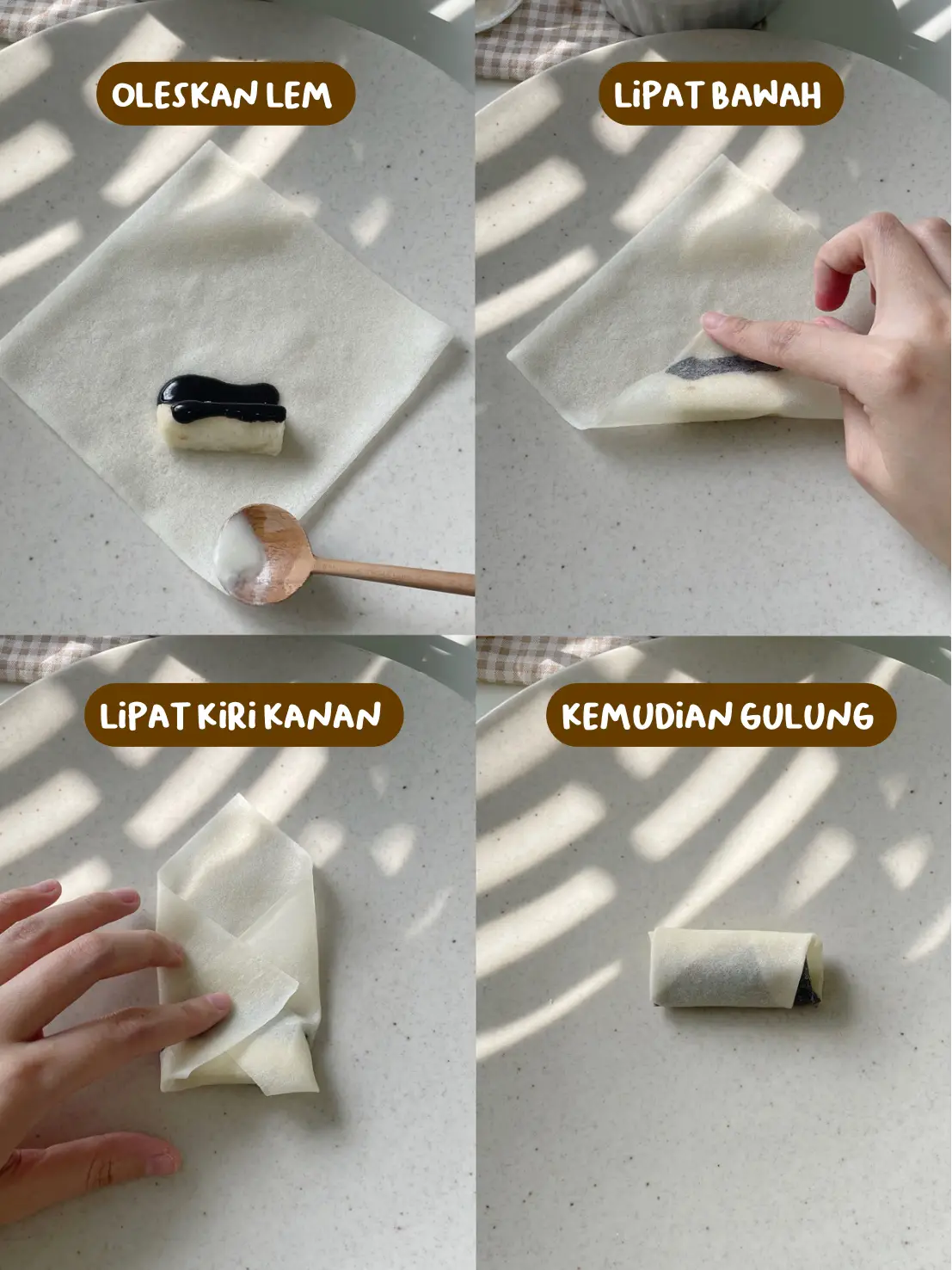 OLESKAN LEM

LiPAT BAWAH

LiPAT KiRi KANAN

KEMUDiAN GULUNG