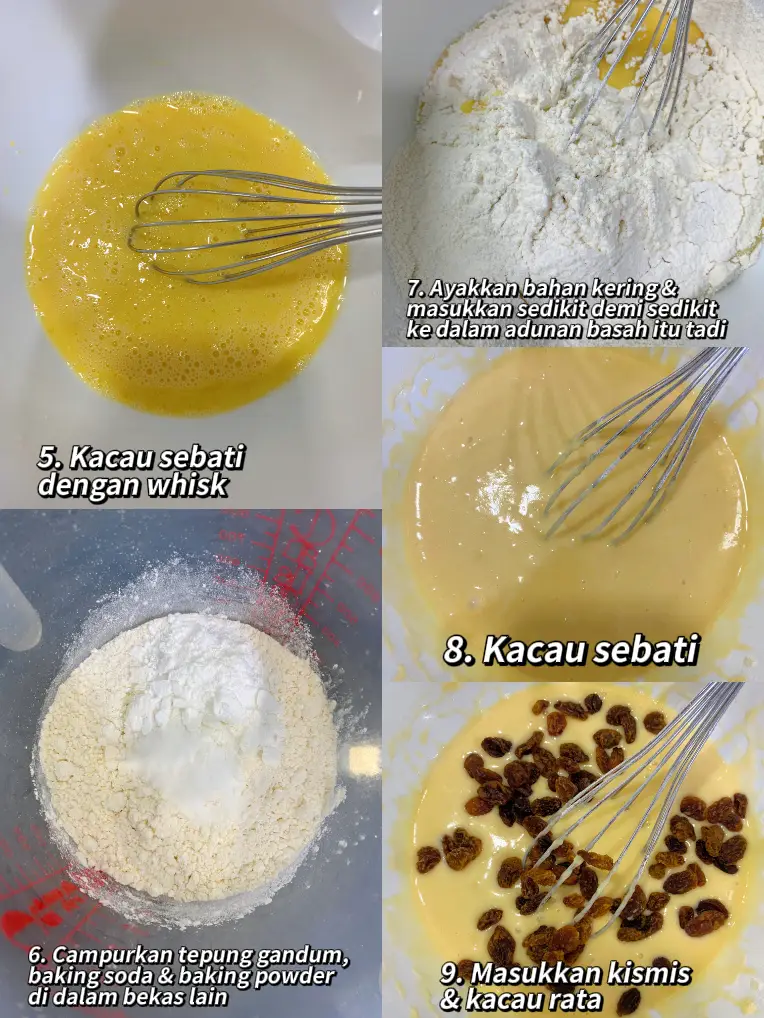 5. Kacau sebati dengan whisk

6. Campurkan tepung gandum, baking soda & baking powder di dalam bekas lain

7. Ayakkan bahan kering & masukkan sedikit demi sedikit ke dalam adunan basah itu tadi

8. Kacau sebati

9. Masukkan kismis & kacau rata