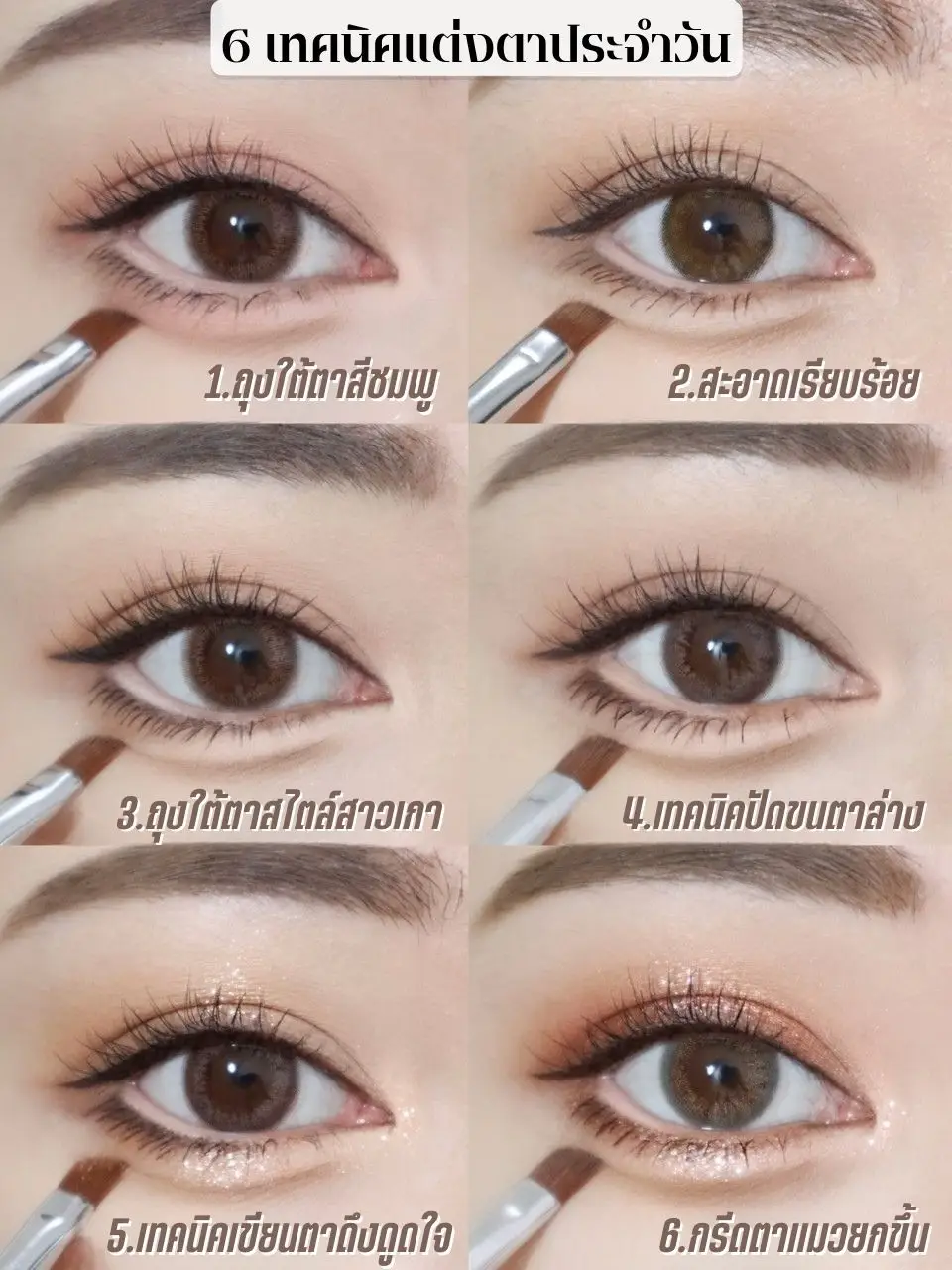 6 เทคนิคแต่งตาประจำวัน

1.ถุงใต้ตาสีชมพู

2.สะอาดเรียบร้อย

3.ถุงใต้ตาสไตล์สาวเกา

4.เทคนิคปัดขนตาล่าง

5.เทคนิคเขียนตาดึงดูดใจ

6.กรีดตาแมวยกขึ้น